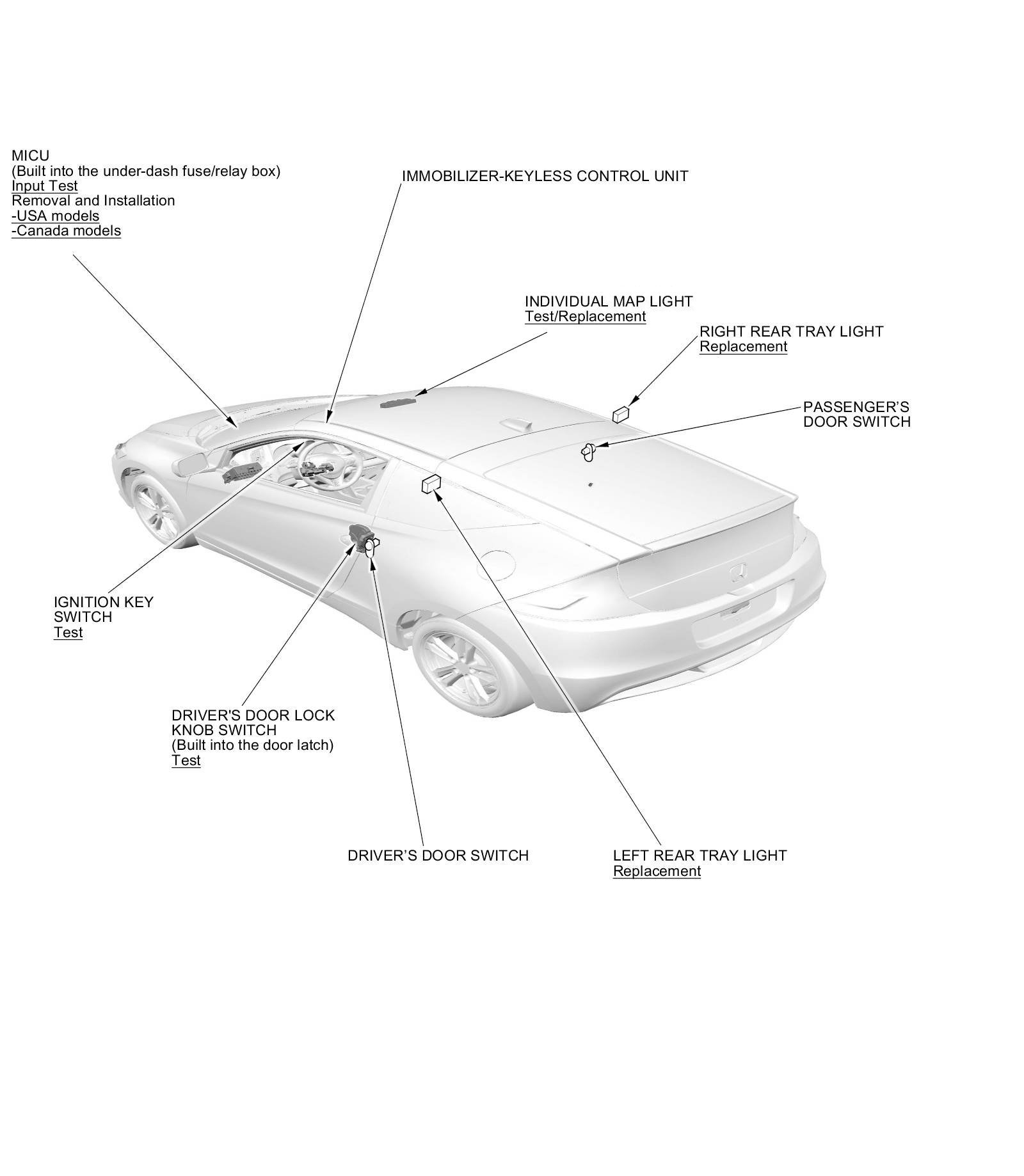 MICU
(Built into the under-dash fuse/relay box)
Input Test
Removal and Installation
-USA models
-Canada models

IMMOBILIZER-KEYLESS CONTROL UNIT

INDIVIDUAL MAP LIGHT
Test/Replacement

RIGHT REAR TRAY LIGHT
Replacement

PASSENGER'S DOOR SWITCH

IGNITION KEY SWITCH
Test

DRIVER'S DOOR LOCK KNOB SWITCH
(Built into the door latch)
Test

DRIVER'S DOOR SWITCH

LEFT REAR TRAY LIGHT
Replacement