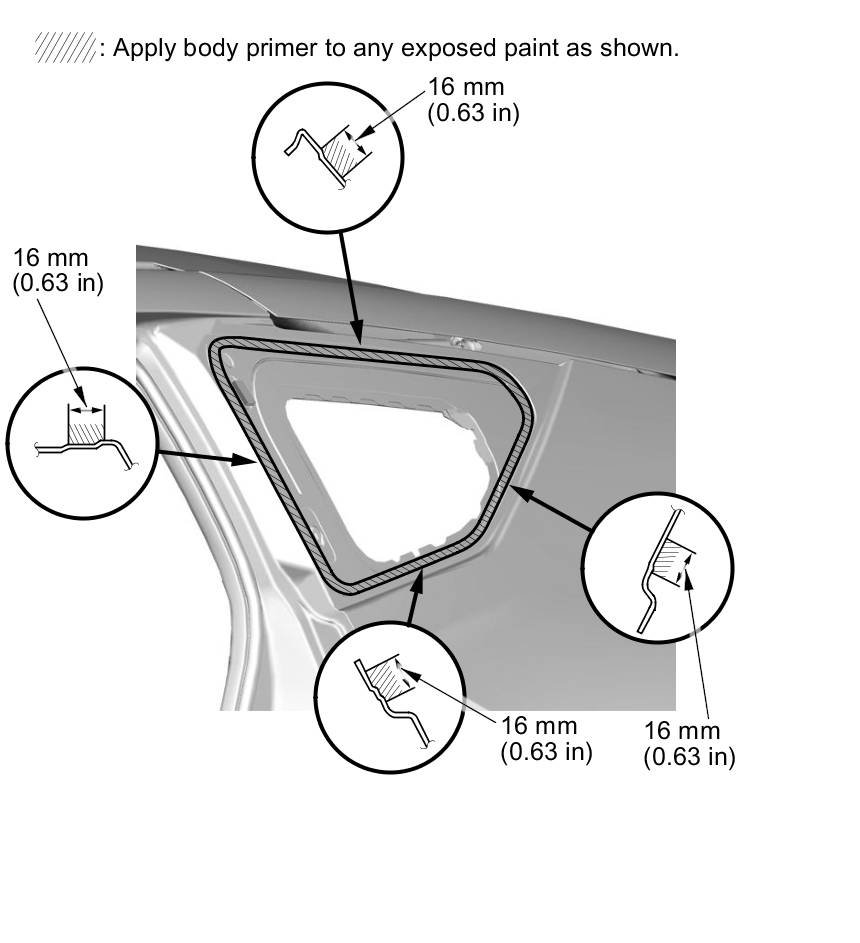 : Apply body primer to any exposed paint as shown.

16 mm
(0.63 in)

16 mm
(0.63 in)

16 mm
(0.63 in)

16 mm
(0.63 in)