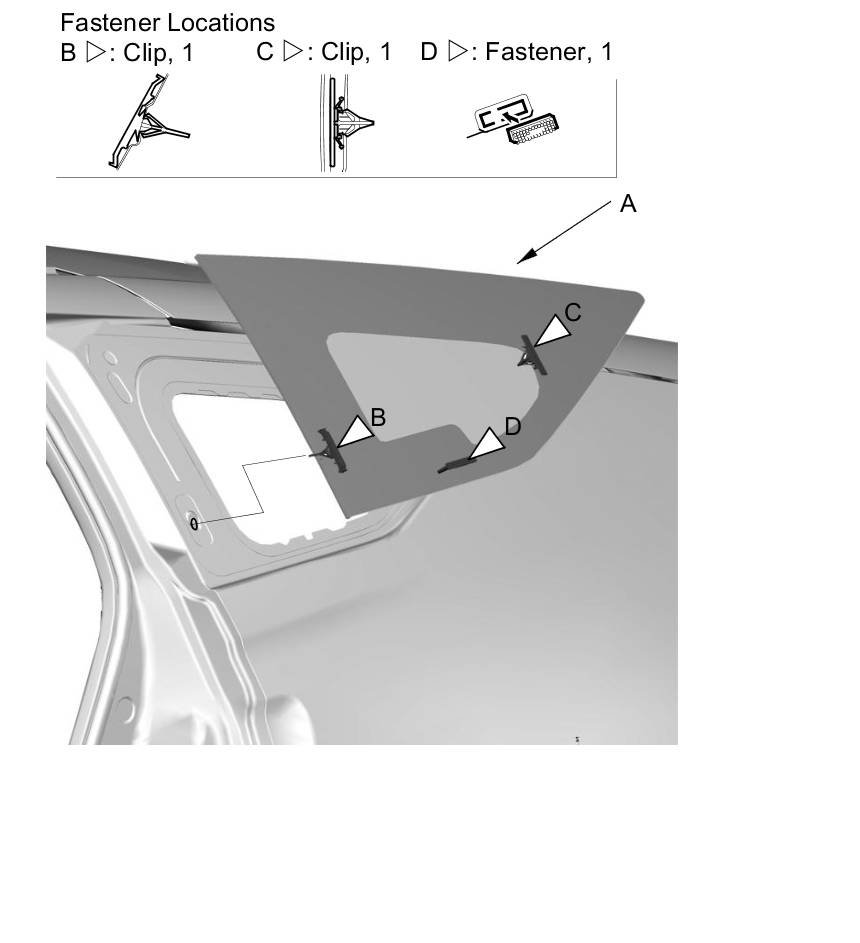 Fastener Locations

B ▷: Clip, 1    C ▷: Clip, 1    D ▷: Fastener, 1

A

C

B

D