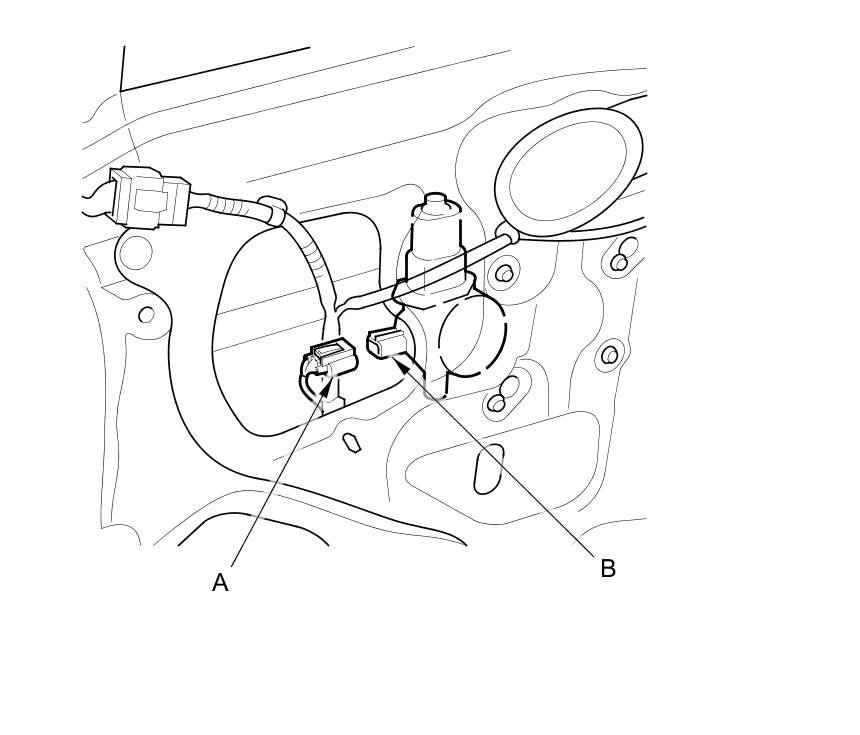 A

B