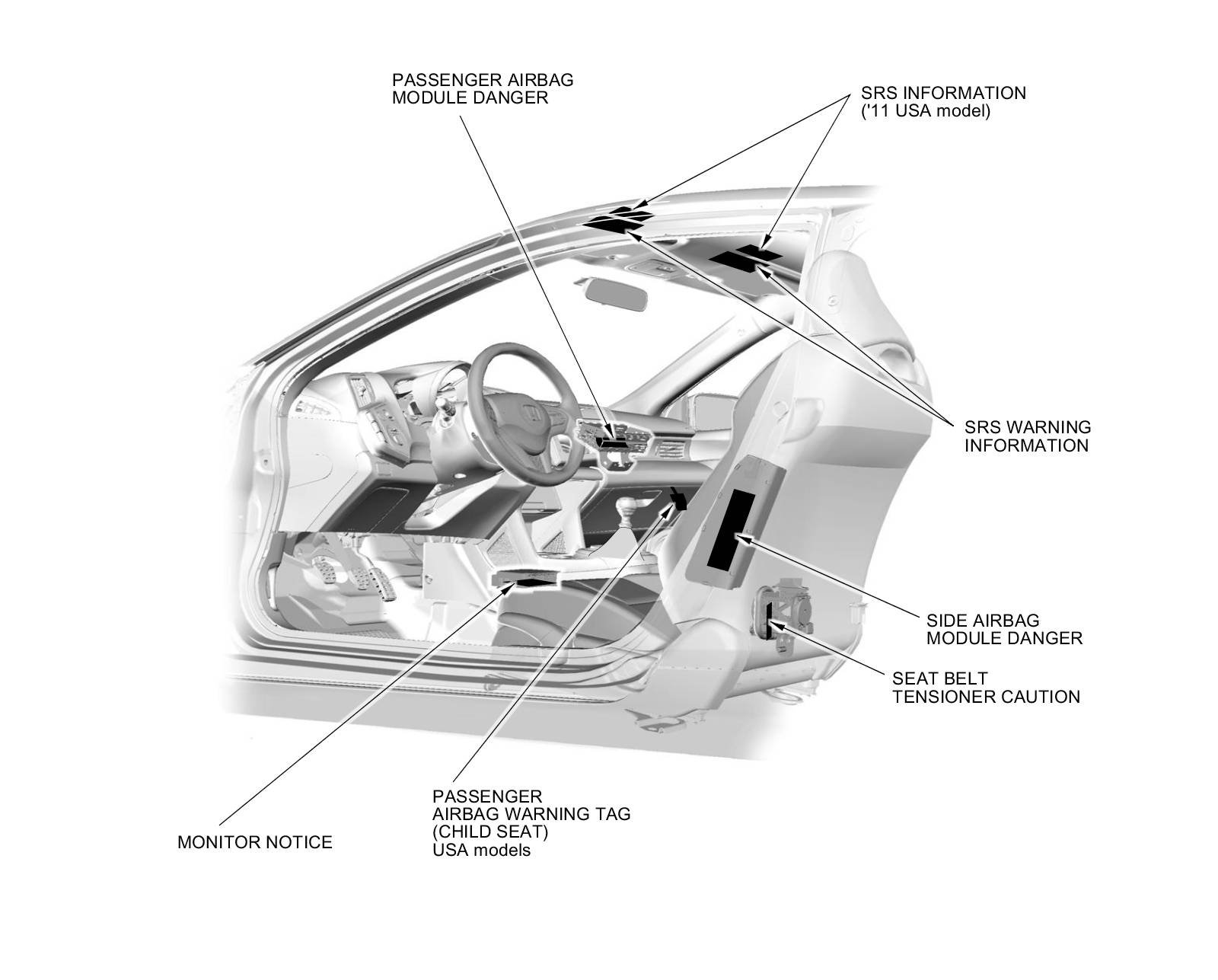 PASSENGER AIRBAG
MODULE DANGER

SRS INFORMATION
('11 USA model)

SRS WARNING
INFORMATION

SIDE AIRBAG
MODULE DANGER

SEAT BELT
TENSIONER CAUTION

PASSENGER
AIRBAG WARNING TAG
(CHILD SEAT)
USA models

MONITOR NOTICE