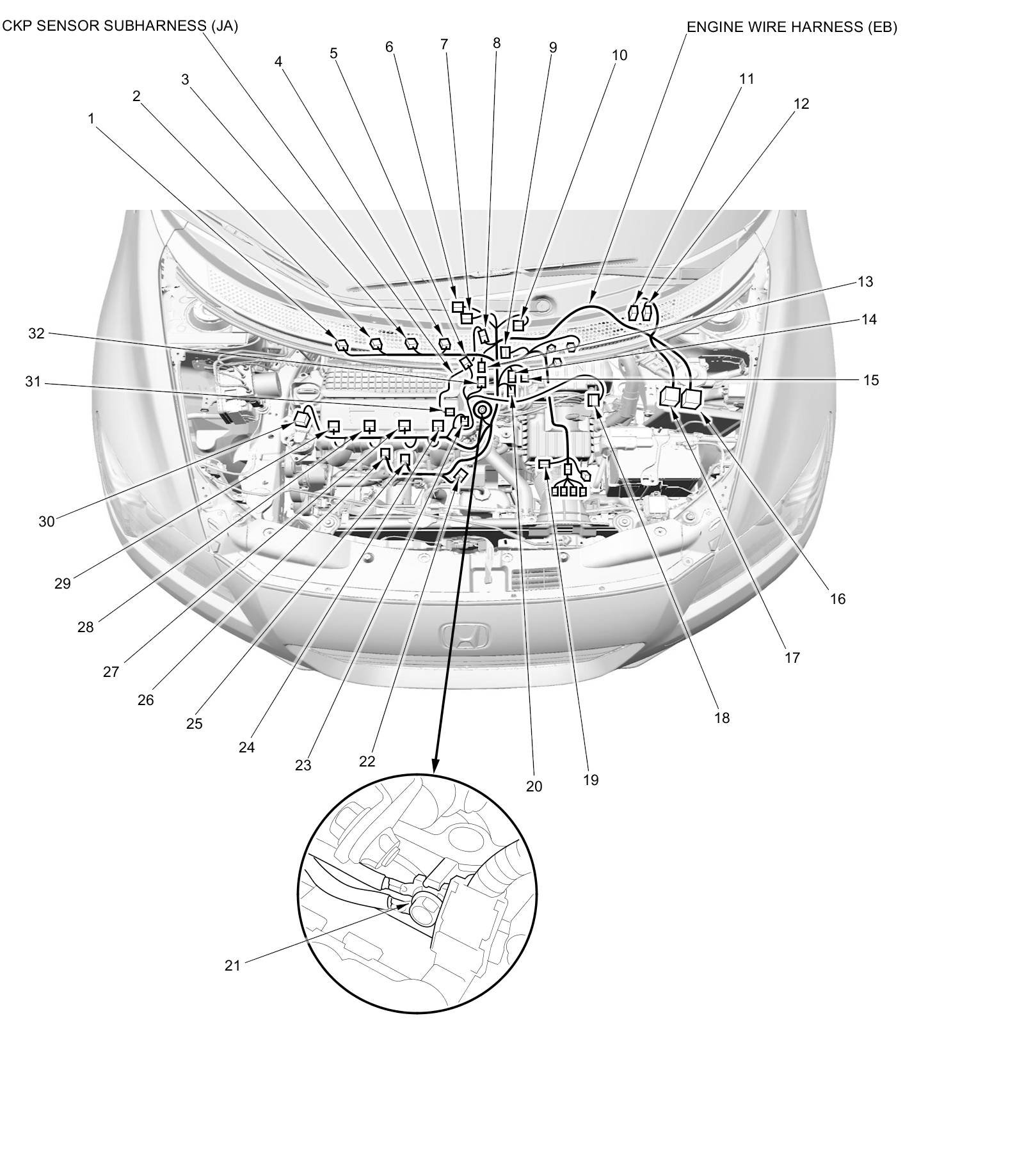 CKP SENSOR SUBHARNESS (JA)

ENGINE WIRE HARNESS (EB)

1
2
3
4
5
6
7
8
9
10
11
12
13
14
15
16
17
18
19
20
21
22
23
24
25
26
27
28
29
30
31
32