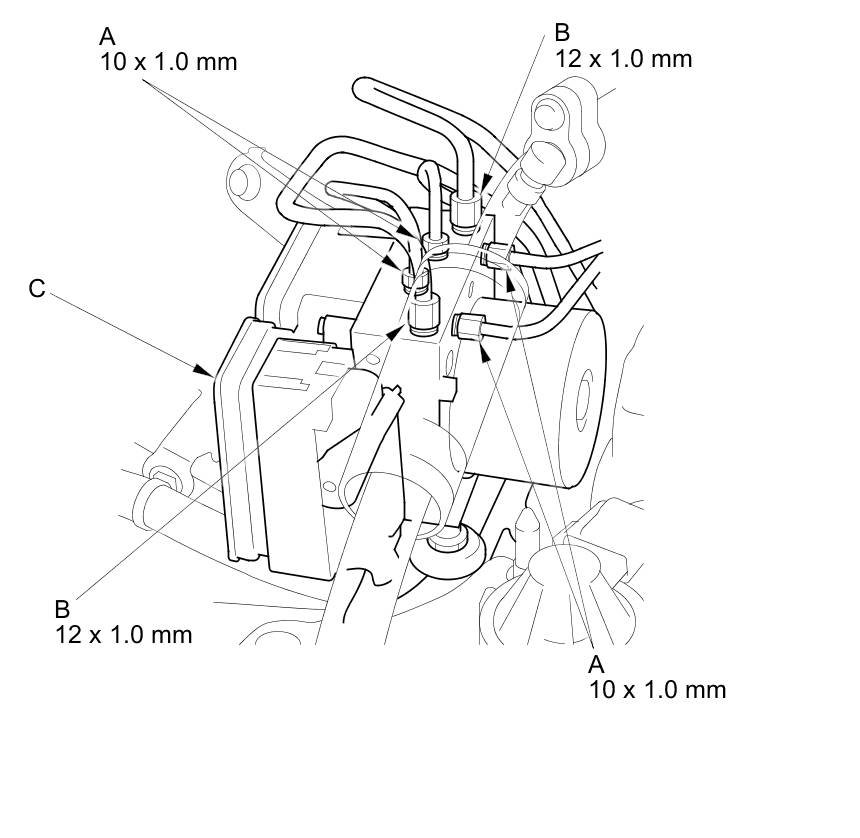 A
10 x 1.0 mm

B
12 x 1.0 mm

C

B
12 x 1.0 mm

A
10 x 1.0 mm