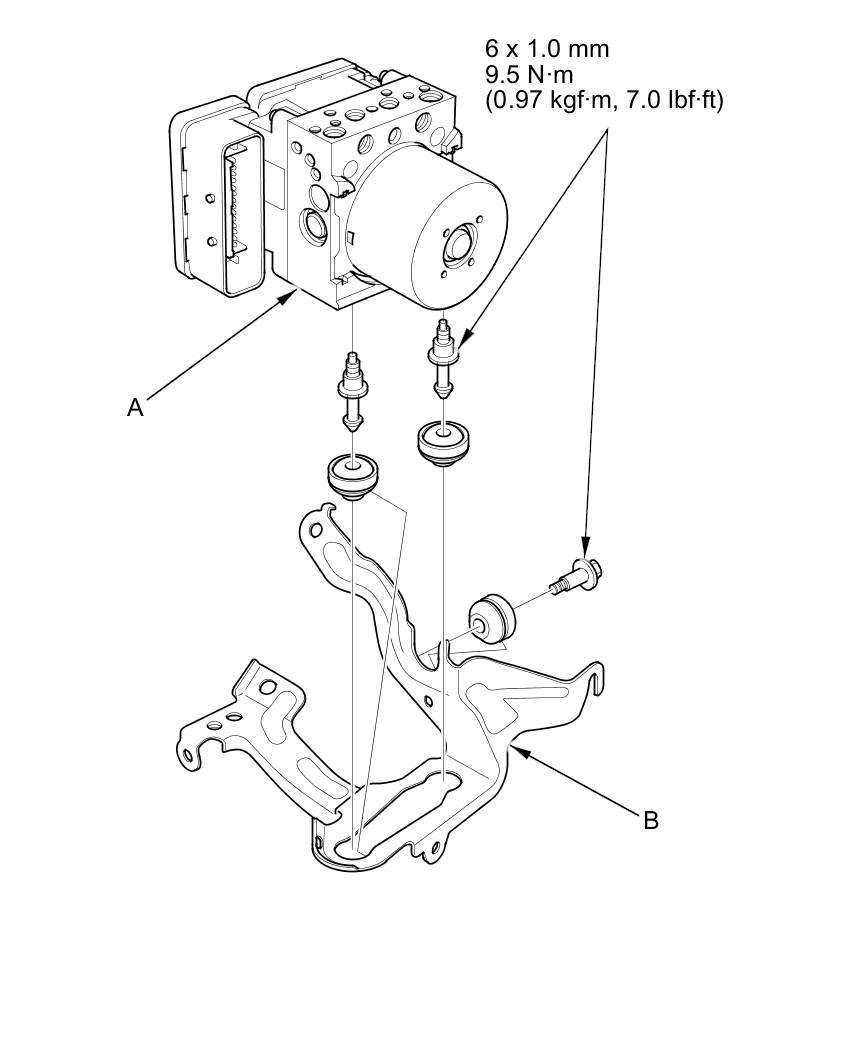 6 x 1.0 mm
9.5 N·m
(0.97 kgf·m, 7.0 lbf·ft)

A

B