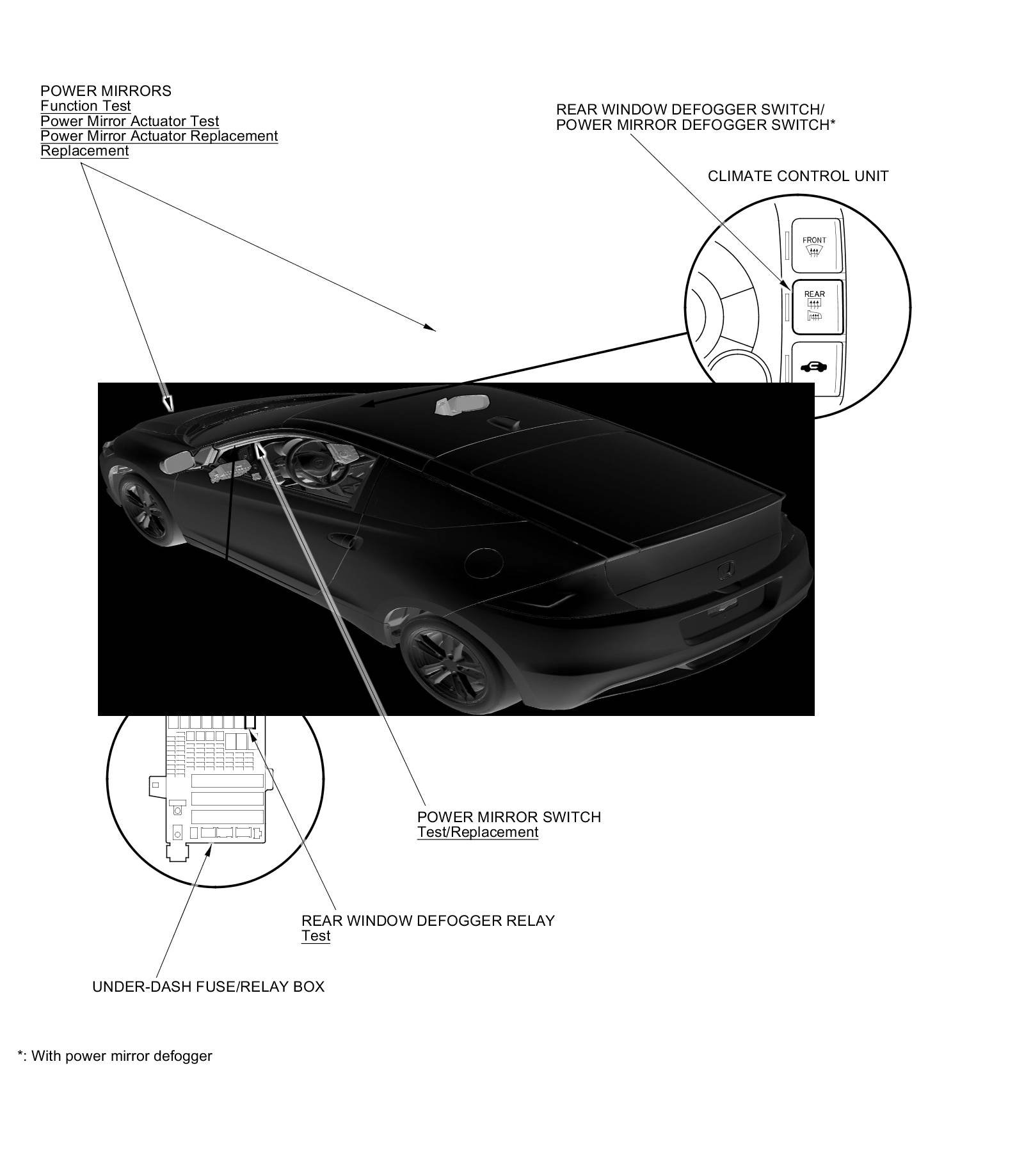 POWER MIRRORS
Function Test
Power Mirror Actuator Test
Power Mirror Actuator Replacement
Replacement

REAR WINDOW DEFOGGER SWITCH/
POWER MIRROR DEFOGGER SWITCH*

CLIMATE CONTROL UNIT

FRONT

REAR

POWER MIRROR SWITCH
Test/Replacement

REAR WINDOW DEFOGGER RELAY
Test

UNDER-DASH FUSE/RELAY BOX

*: With power mirror defogger