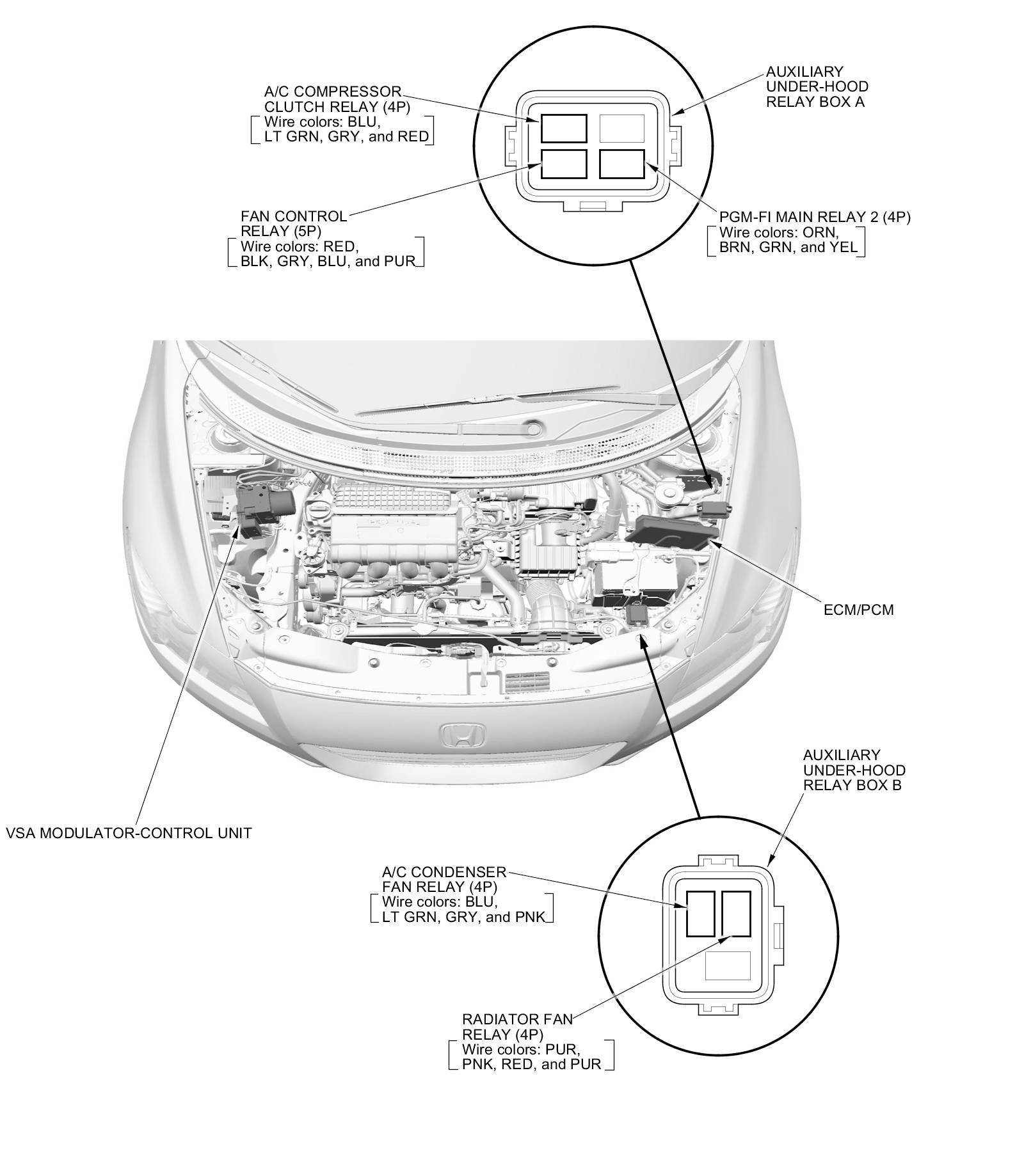 A/C COMPRESSOR CLUTCH RELAY (4P)
Wire colors: BLU, LT GRN, GRY, and RED

AUXILIARY UNDER-HOOD RELAY BOX A

FAN CONTROL RELAY (5P)
Wire colors: RED, BLK, GRY, BLU, and PUR

PGM-FI MAIN RELAY 2 (4P)
Wire colors: ORN, BRN, GRN, and YEL

ECM/PCM

VSA MODULATOR-CONTROL UNIT

AUXILIARY UNDER-HOOD RELAY BOX B

A/C CONDENSER FAN RELAY (4P)
Wire colors: BLU, LT GRN, GRY, and PNK

RADIATOR FAN RELAY (4P)
Wire colors: PUR, PNK, RED, and PUR