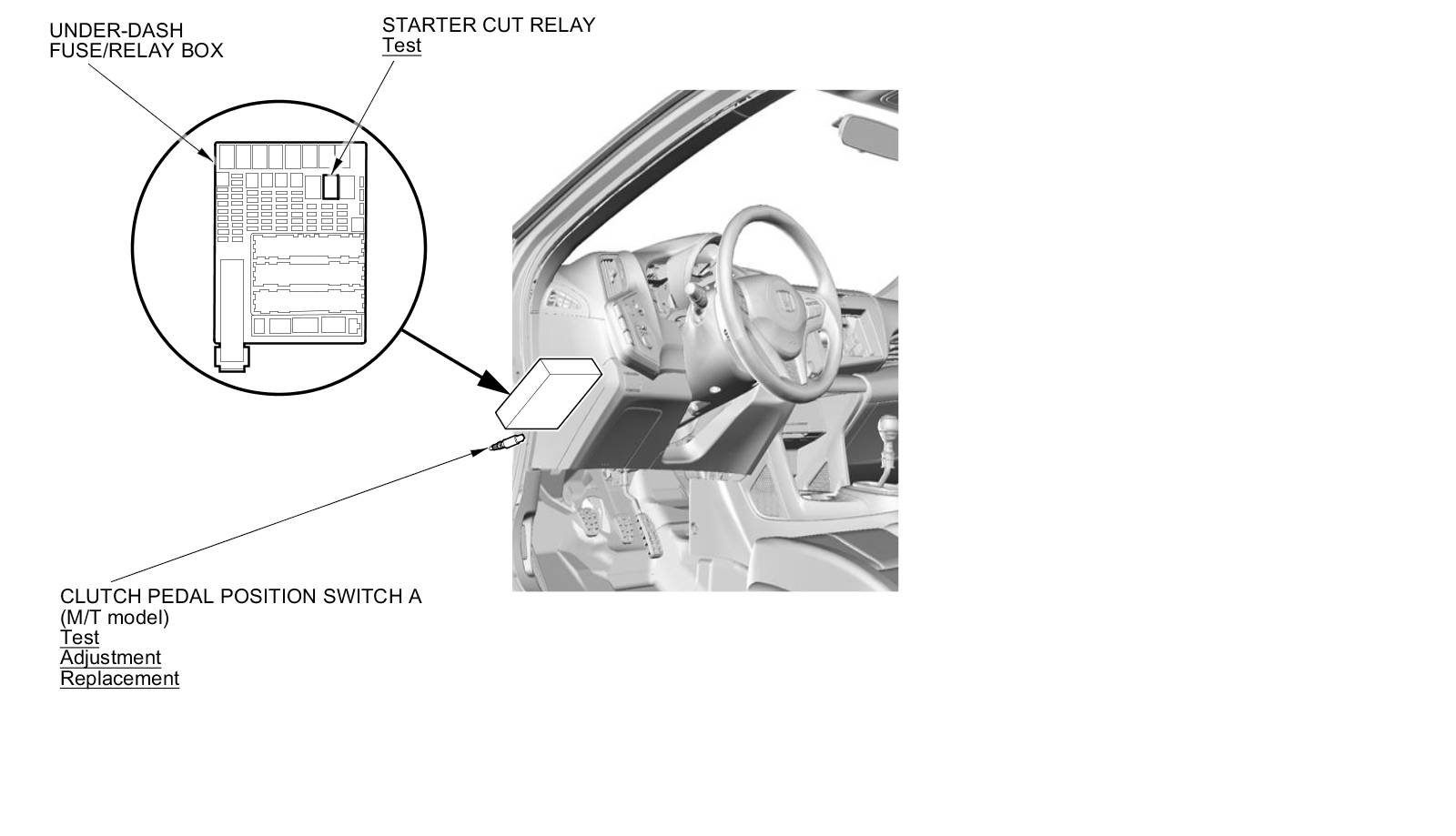 UNDER-DASH
FUSE/RELAY BOX

STARTER CUT RELAY
Test

CLUTCH PEDAL POSITION SWITCH A
(M/T model)
Test
Adjustment
Replacement