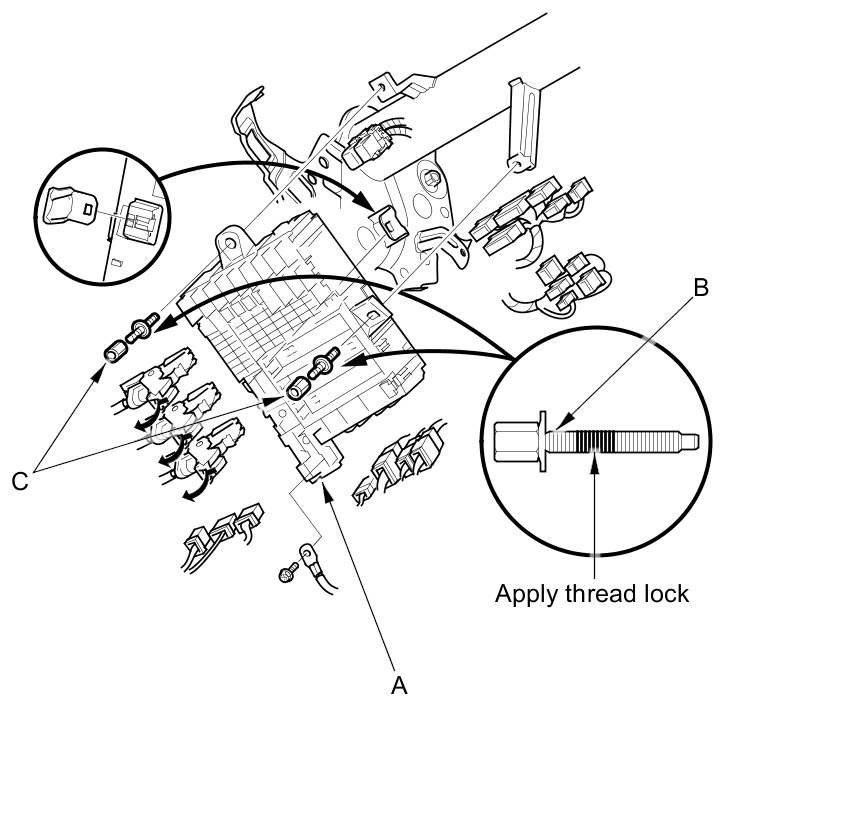 B

C

Apply thread lock

A