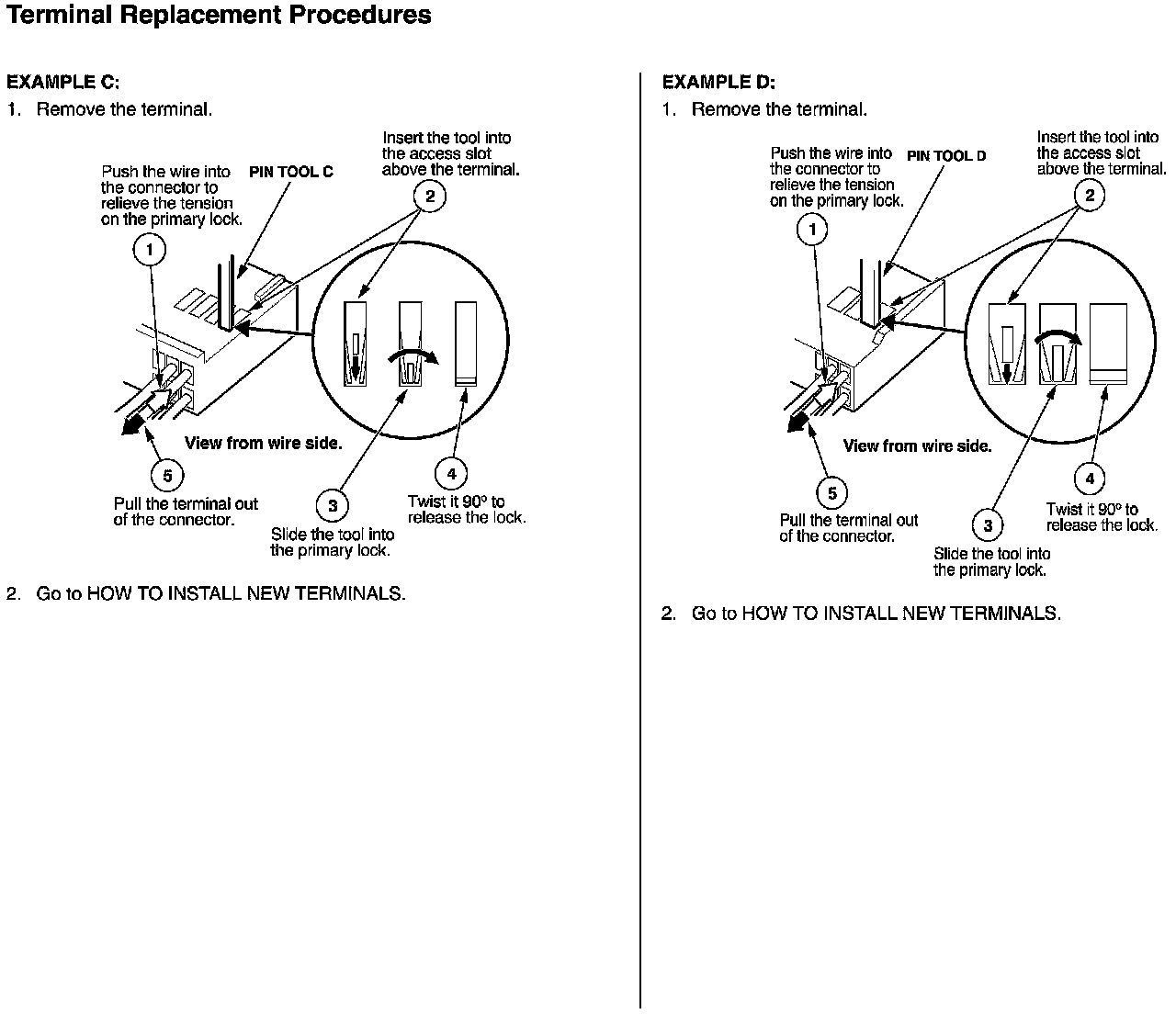 Terminal Replacement Procedures

EXAMPLE C:

1. Remove the terminal.

Push the wire into the connector to relieve the tension on the primary lock.

PIN TOOL C

Insert the tool into the access slot above the terminal.

1

2

View from wire side.

5

Pull the terminal out of the connector.

3

Slide the tool into the primary lock.

4

Twist it 90° to release the lock.

2. Go to HOW TO INSTALL NEW TERMINALS.

EXAMPLE D:

1. Remove the terminal.

Push the wire into the connector to relieve the tension on the primary lock.

PIN TOOL D

Insert the tool into the access slot above the terminal.

1

2

View from wire side.

5

Pull the terminal out of the connector.

3

Slide the tool into the primary lock.

4

Twist it 90° to release the lock.

2. Go to HOW TO INSTALL NEW TERMINALS.