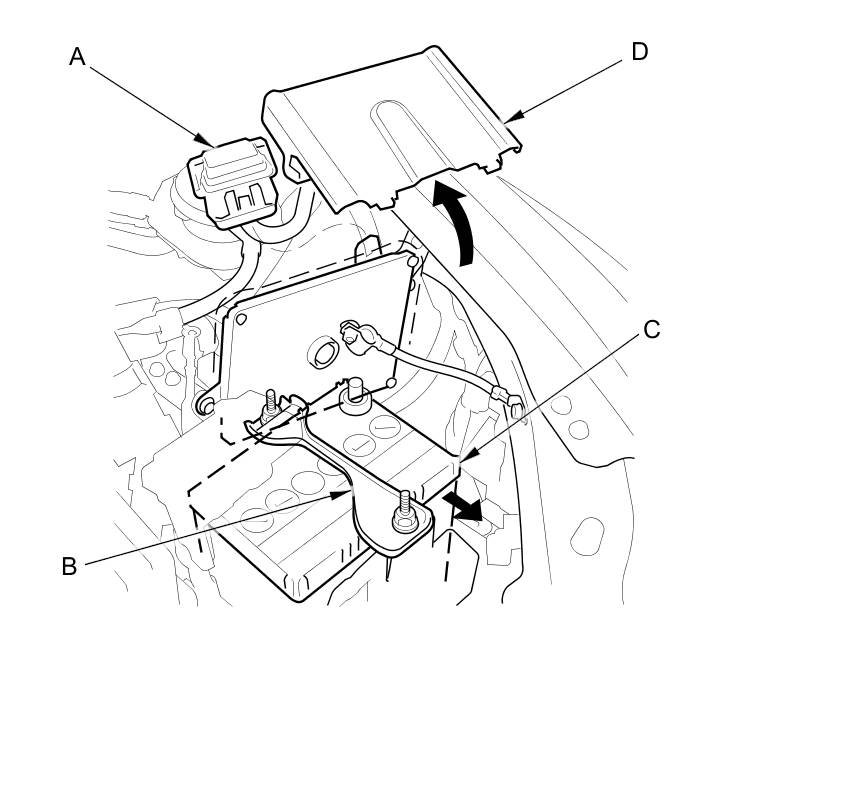 A
D
C
B