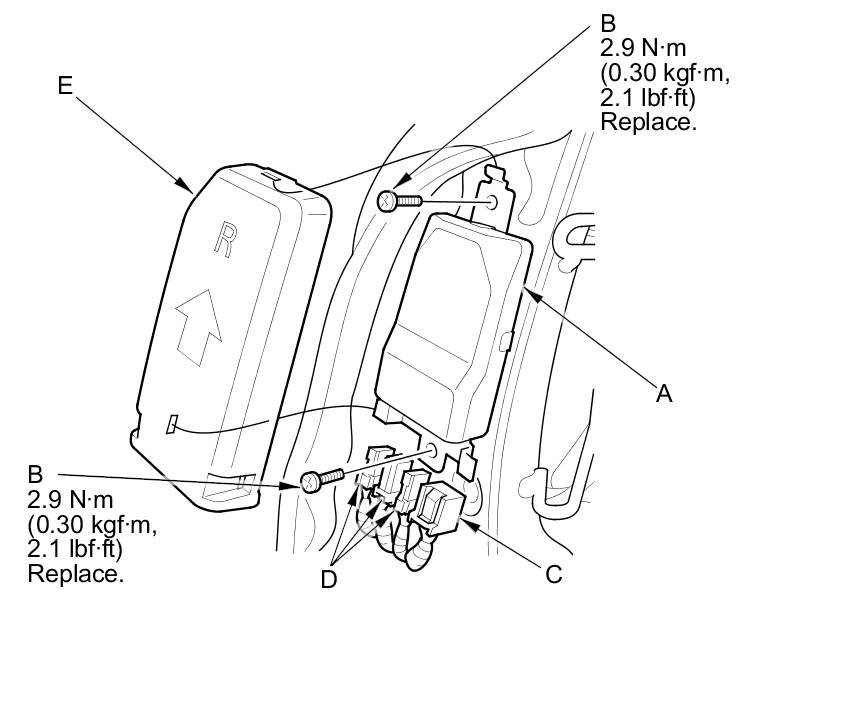 B
2.9 N·m
(0.30 kgf·m,
2.1 lbf·ft)
Replace.

E

R

A

B
2.9 N·m
(0.30 kgf·m,
2.1 lbf·ft)
Replace.

D

C