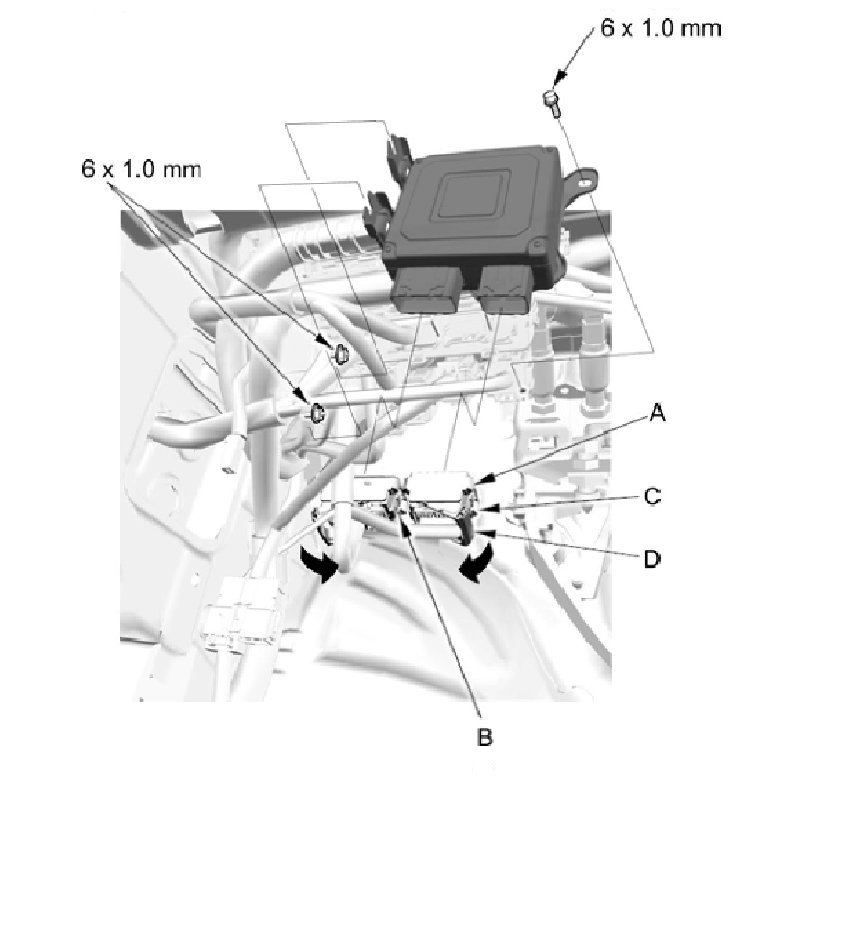 6 x 1.0 mm

6 x 1.0 mm

A

C

D

B