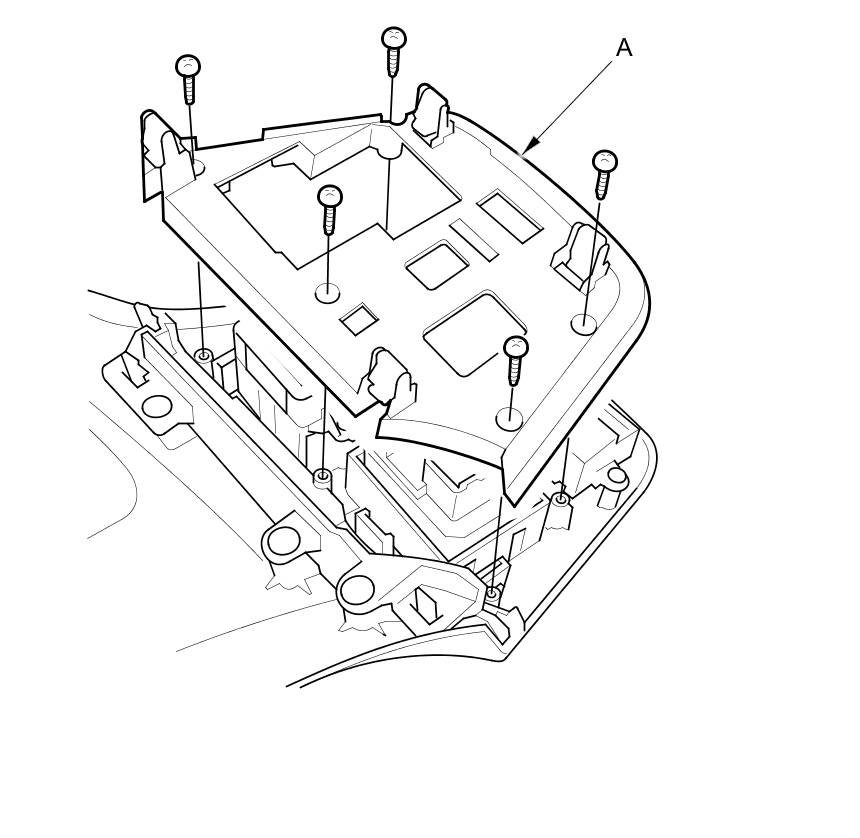 A