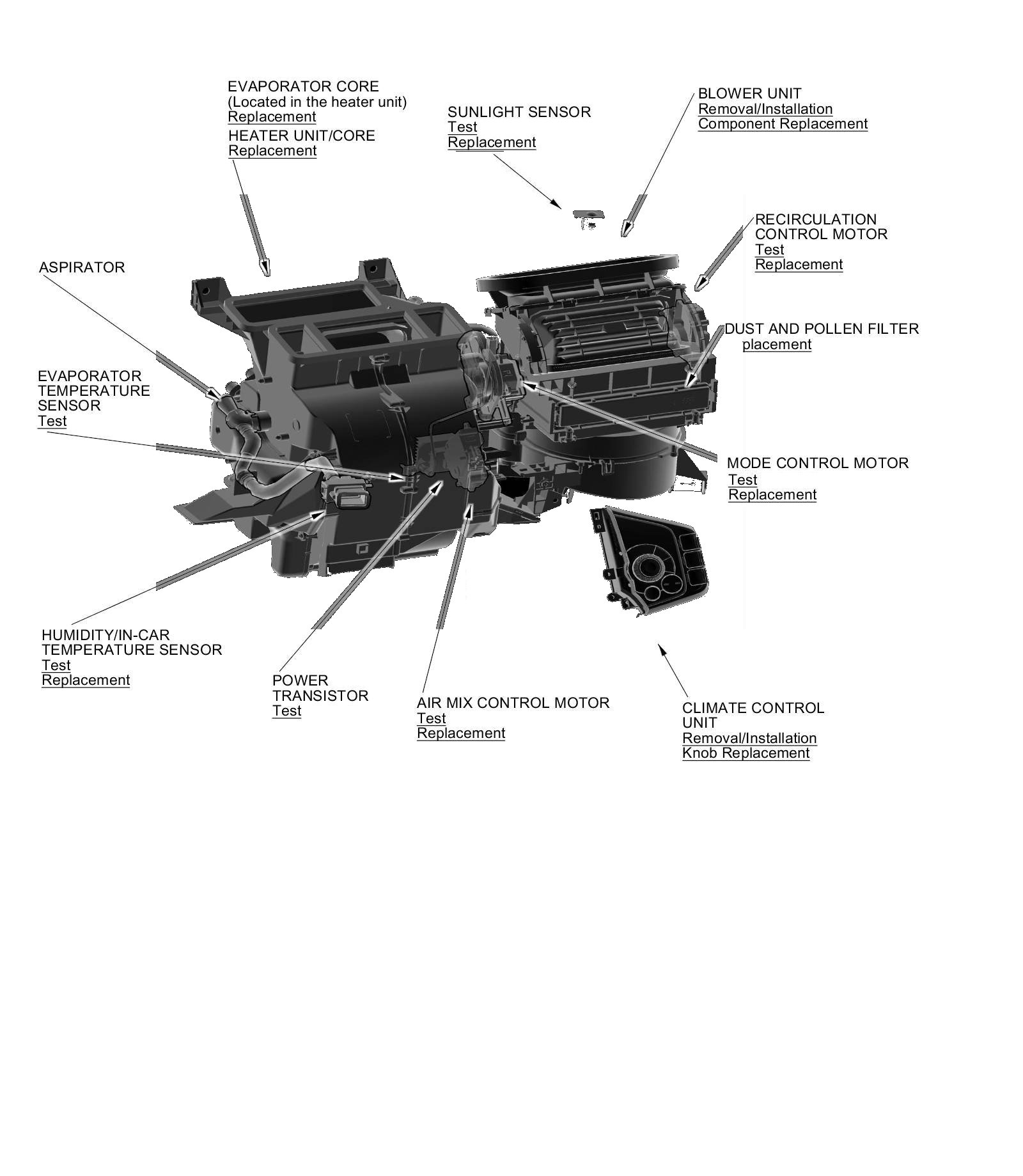 EVAPORATOR CORE
(Located in the heater unit)
Replacement
HEATER UNIT/CORE
Replacement

SUNLIGHT SENSOR
Test
Replacement

BLOWER UNIT
Removal/Installation
Component Replacement

RECIRCULATION CONTROL MOTOR
Test
Replacement

ASPIRATOR

DUST AND POLLEN FILTER
placement

EVAPORATOR TEMPERATURE SENSOR
Test

MODE CONTROL MOTOR
Test
Replacement

HUMIDITY/IN-CAR TEMPERATURE SENSOR
Test
Replacement

POWER TRANSISTOR
Test

AIR MIX CONTROL MOTOR
Test
Replacement

CLIMATE CONTROL UNIT
Removal/Installation
Knob Replacement