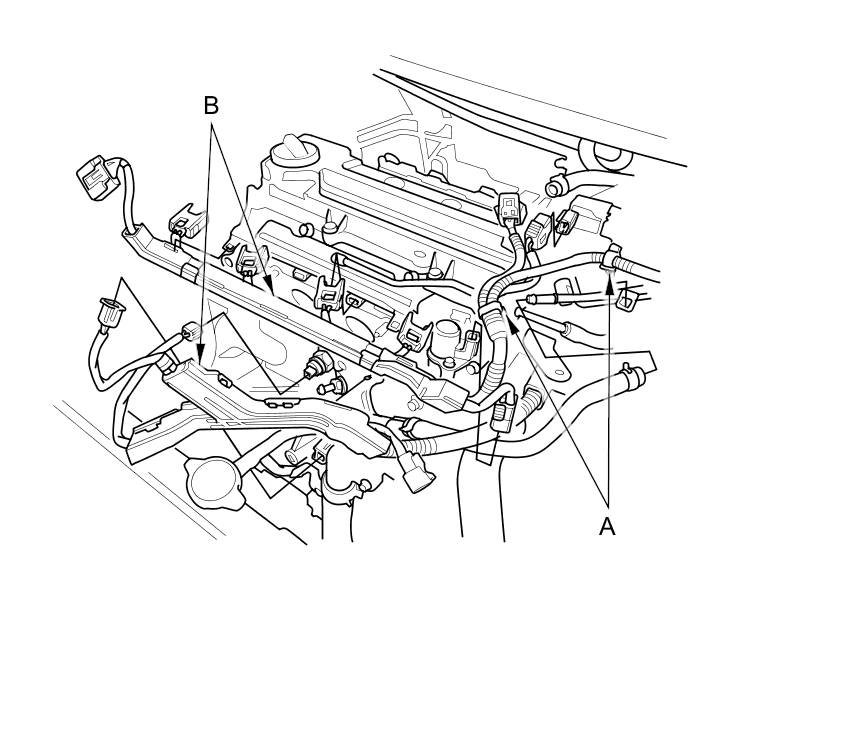 B

A