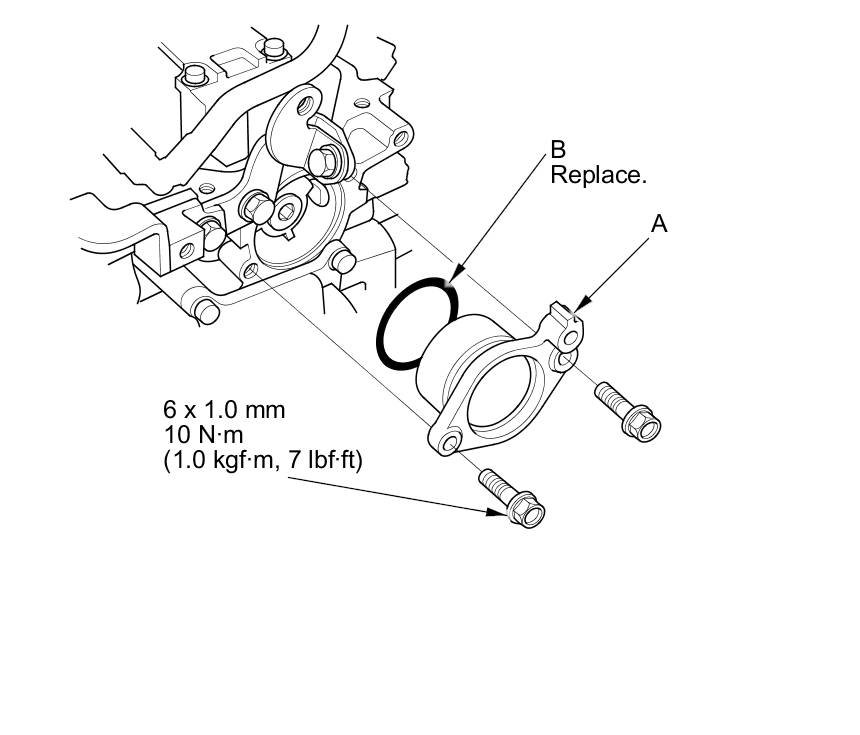 B
Replace.

A

6 x 1.0 mm
10 N·m
(1.0 kgf·m, 7 lbf·ft)