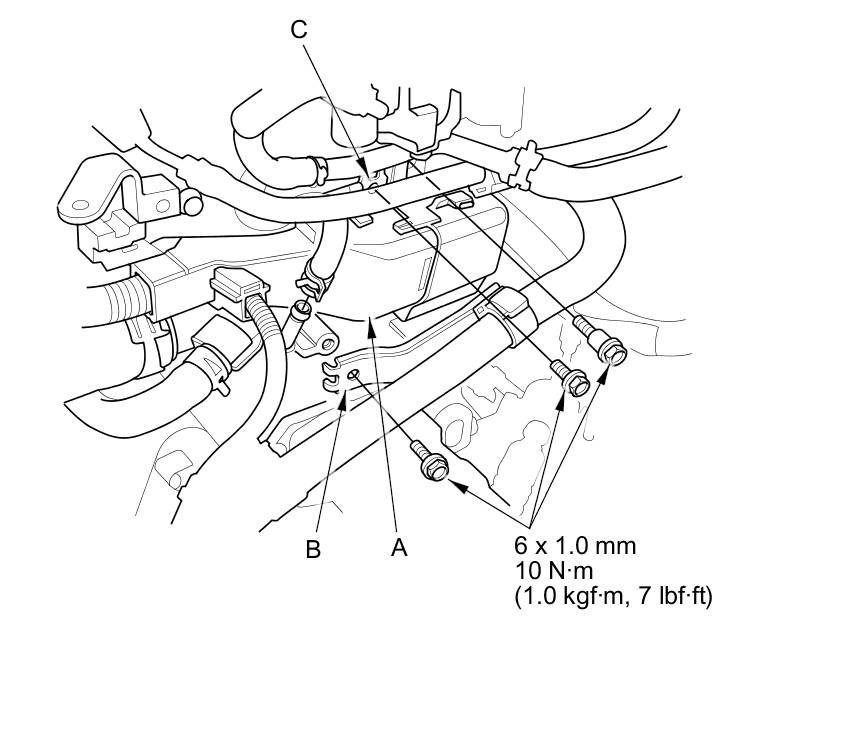 C

B

A

6 x 1.0 mm
10 N·m
(1.0 kgf·m, 7 lbf·ft)