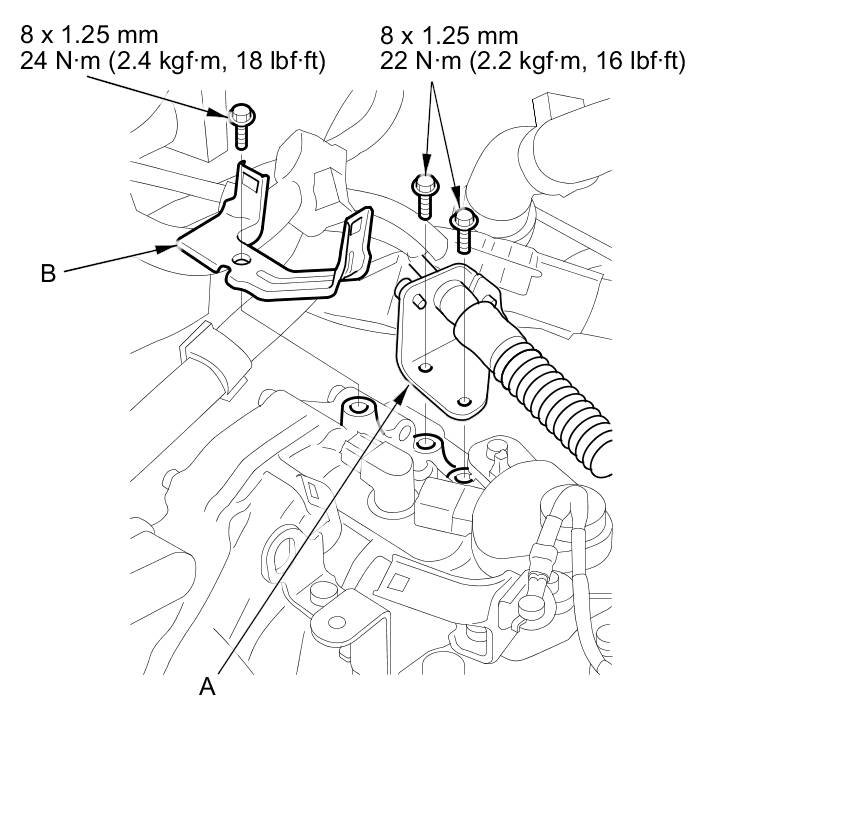 8 x 1.25 mm
24 N·m (2.4 kgf·m, 18 lbf·ft)

8 x 1.25 mm
22 N·m (2.2 kgf·m, 16 lbf·ft)

B

A