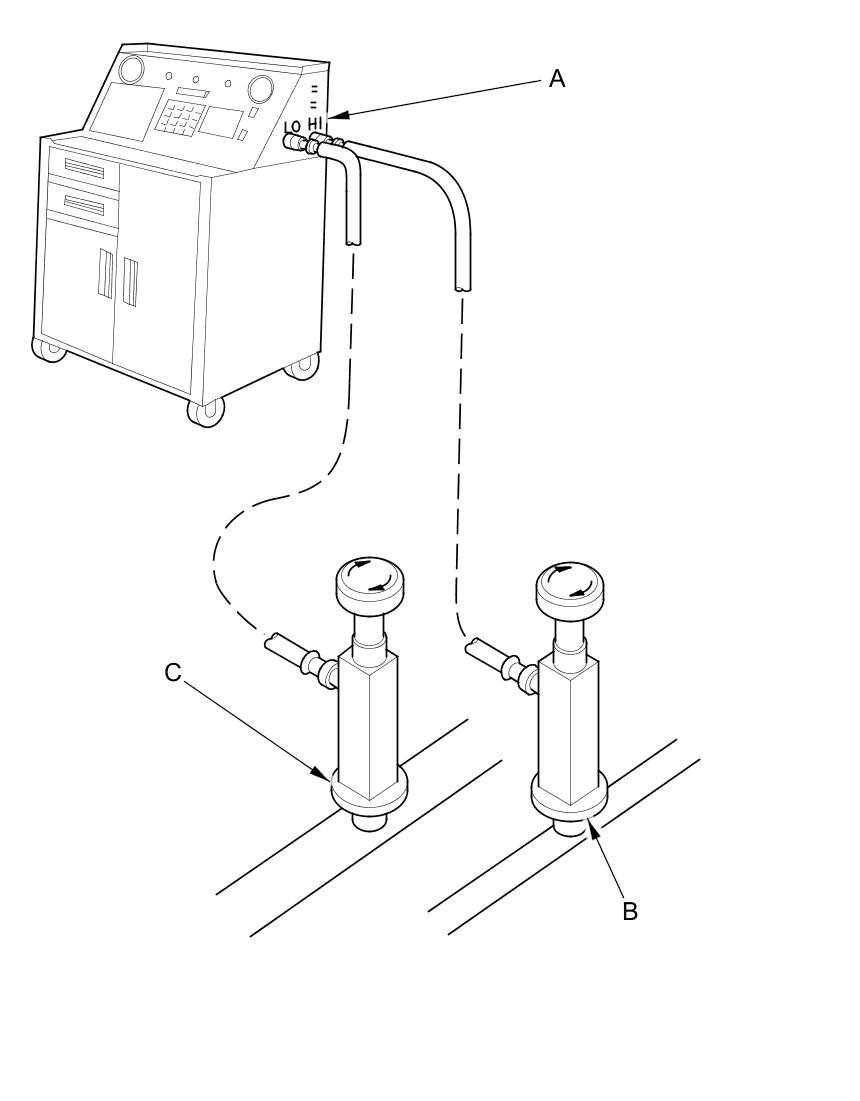 A
LO HI
C
B