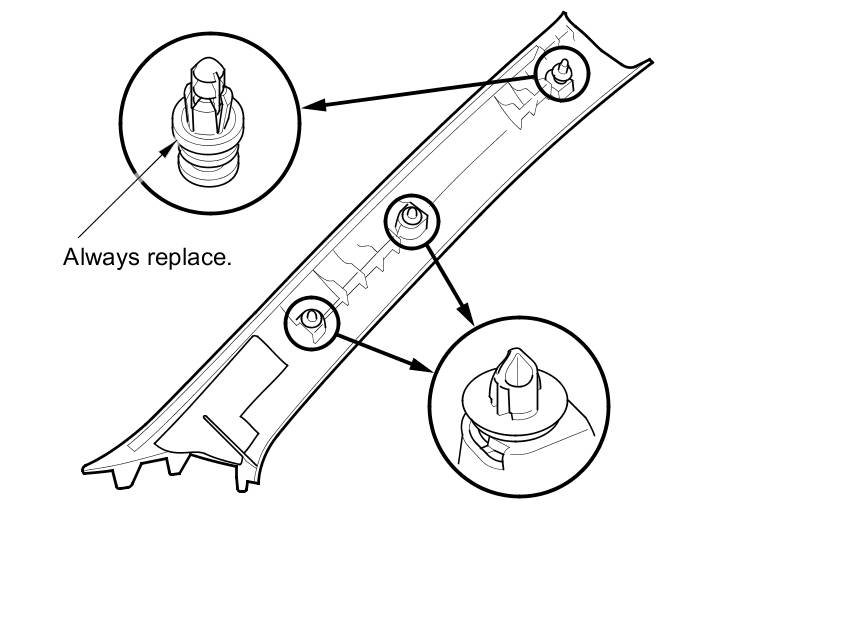 Always replace.