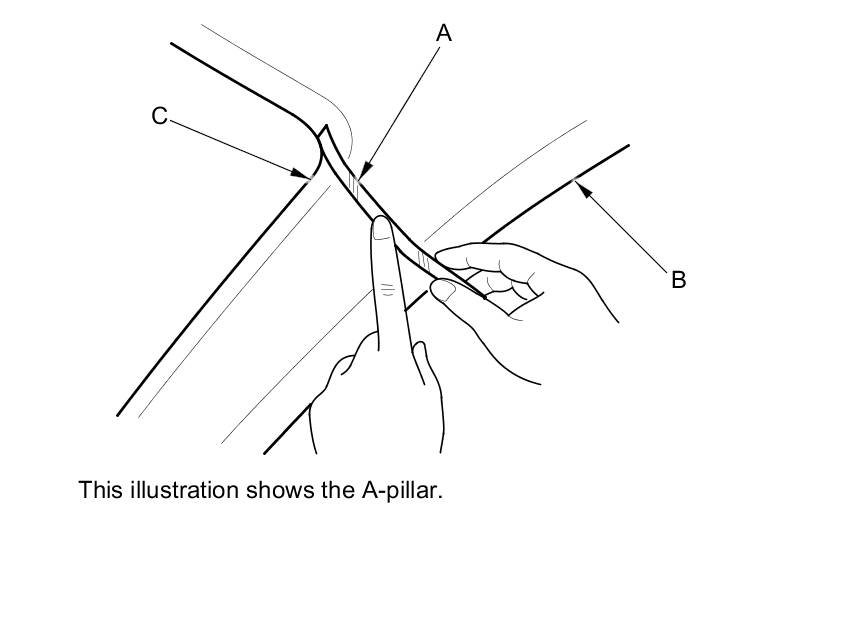 A

C

B

This illustration shows the A-pillar.