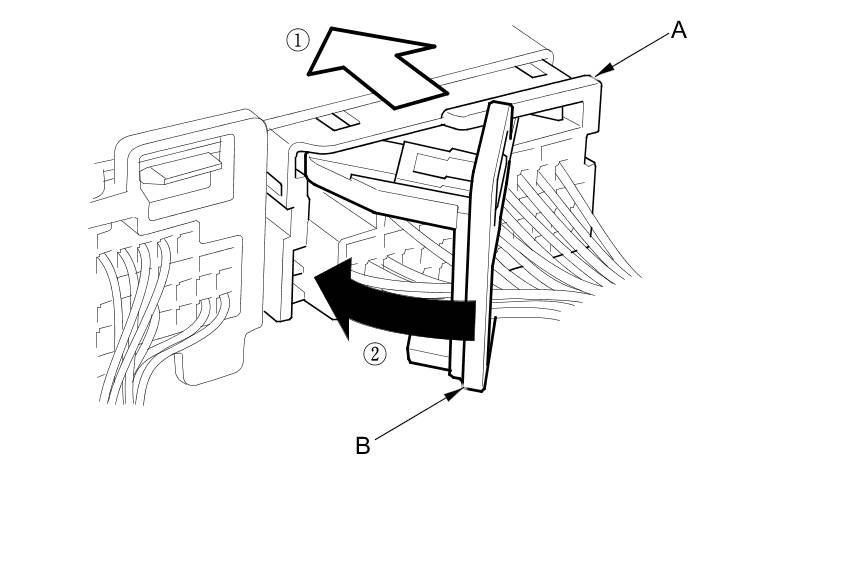 ①
A
②
B