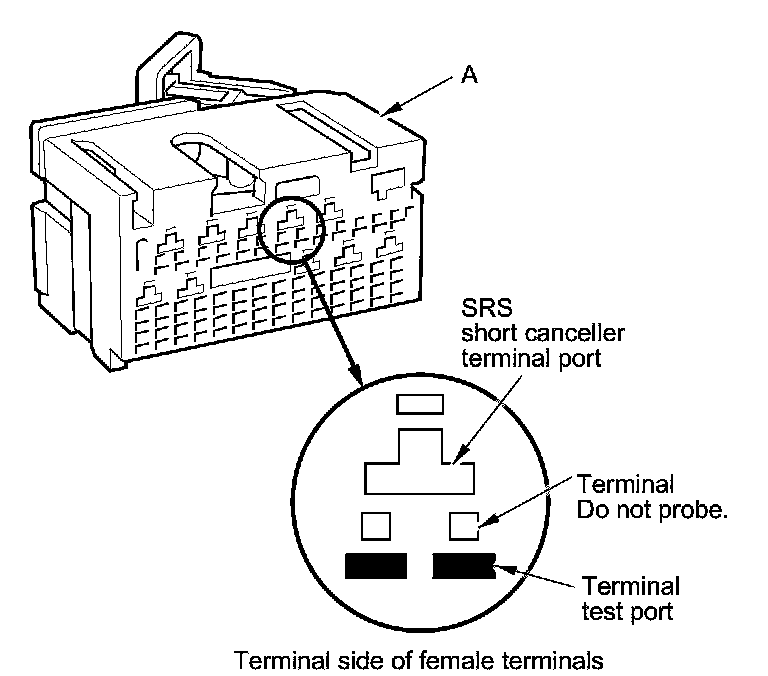 A

SRS short canceller terminal port

Terminal Do not probe.

Terminal test port

Terminal side of female terminals