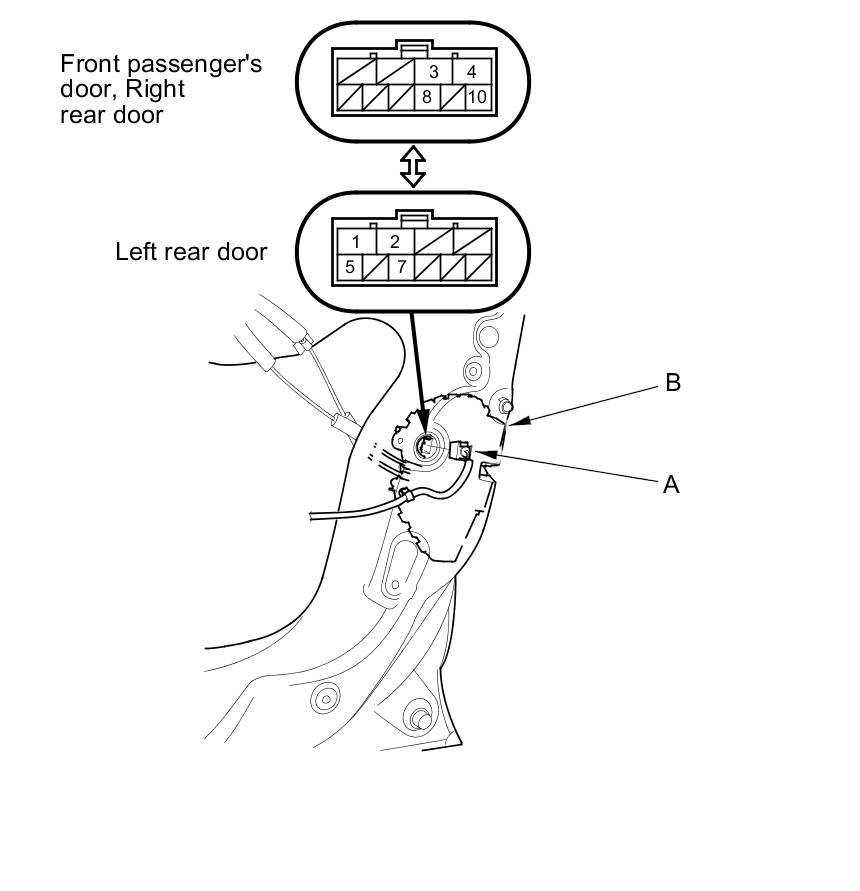 Front passenger's door, Right rear door

3 4
8 10

Left rear door

1 2
5 7

B

A