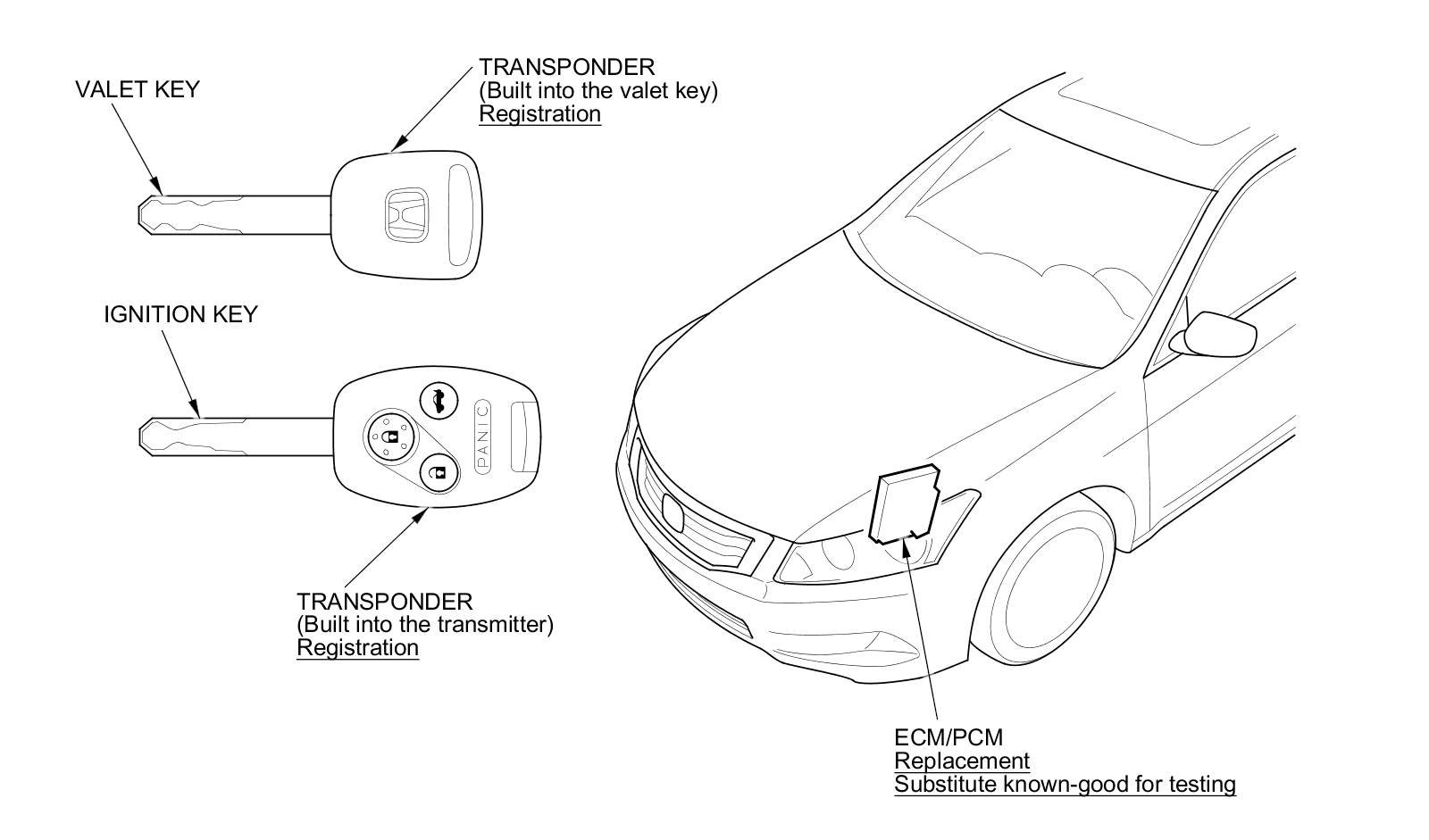 VALET KEY

TRANSPONDER
(Built into the valet key)
Registration

IGNITION KEY

PANIC

TRANSPONDER
(Built into the transmitter)
Registration

ECM/PCM
Replacement
Substitute known-good for testing