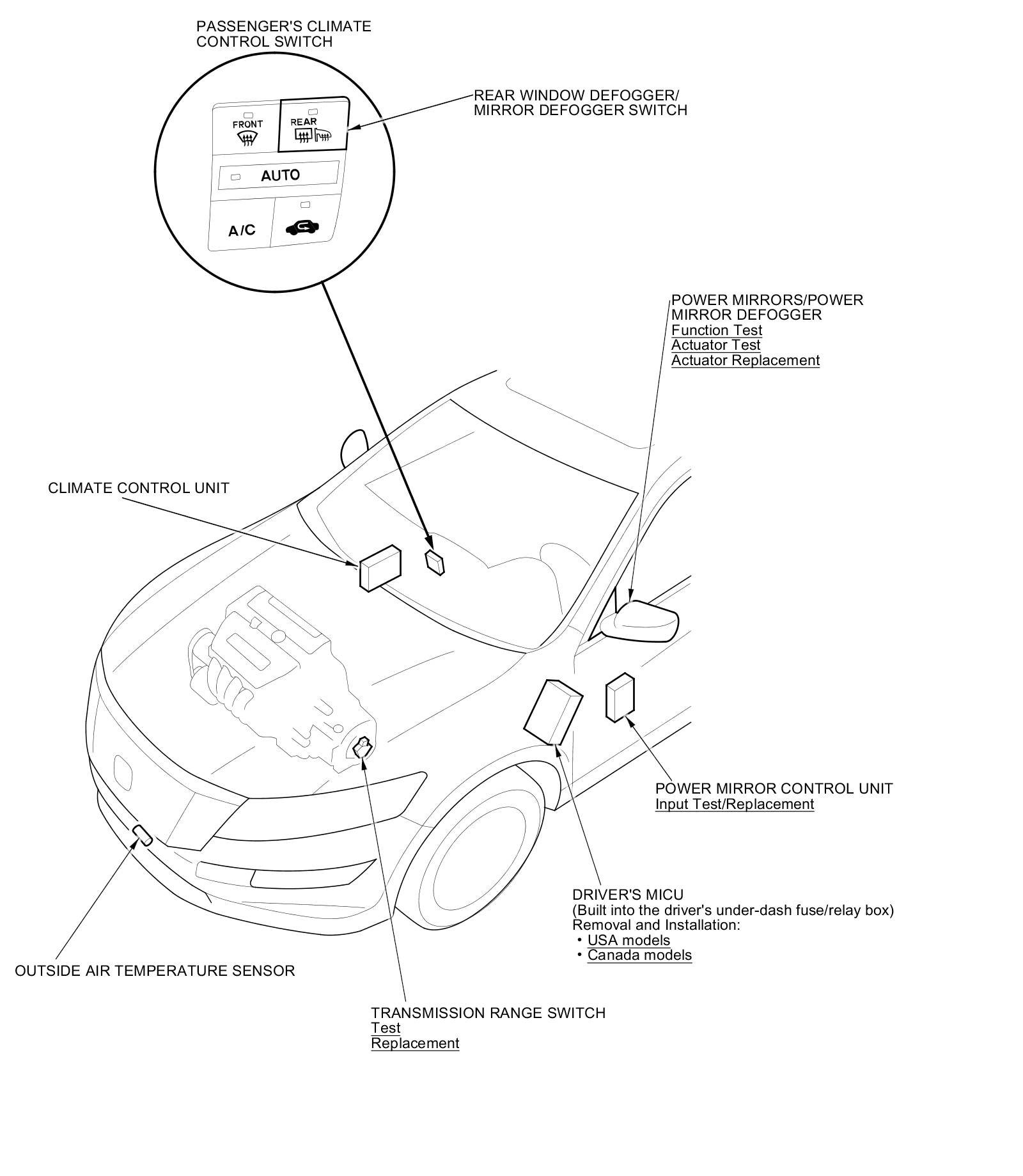 PASSENGER'S CLIMATE CONTROL SWITCH

FRONT

REAR

AUTO

A/C

REAR WINDOW DEFOGGER/ MIRROR DEFOGGER SWITCH

POWER MIRRORS/POWER MIRROR DEFOGGER
Function Test
Actuator Test
Actuator Replacement

CLIMATE CONTROL UNIT

POWER MIRROR CONTROL UNIT
Input Test/Replacement

DRIVER'S MICU
(Built into the driver's under-dash fuse/relay box)
Removal and Installation:
• USA models
• Canada models

OUTSIDE AIR TEMPERATURE SENSOR

TRANSMISSION RANGE SWITCH
Test
Replacement