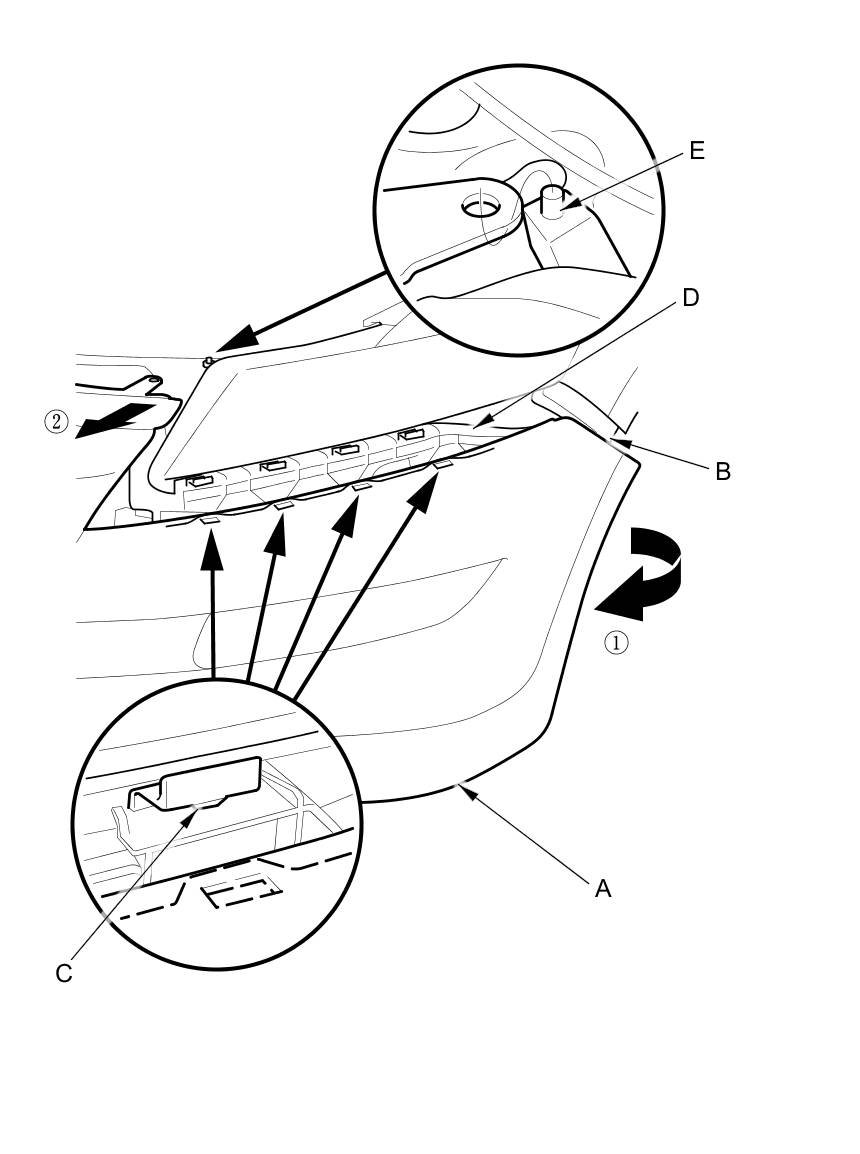 E

D

②

B

①

A

C