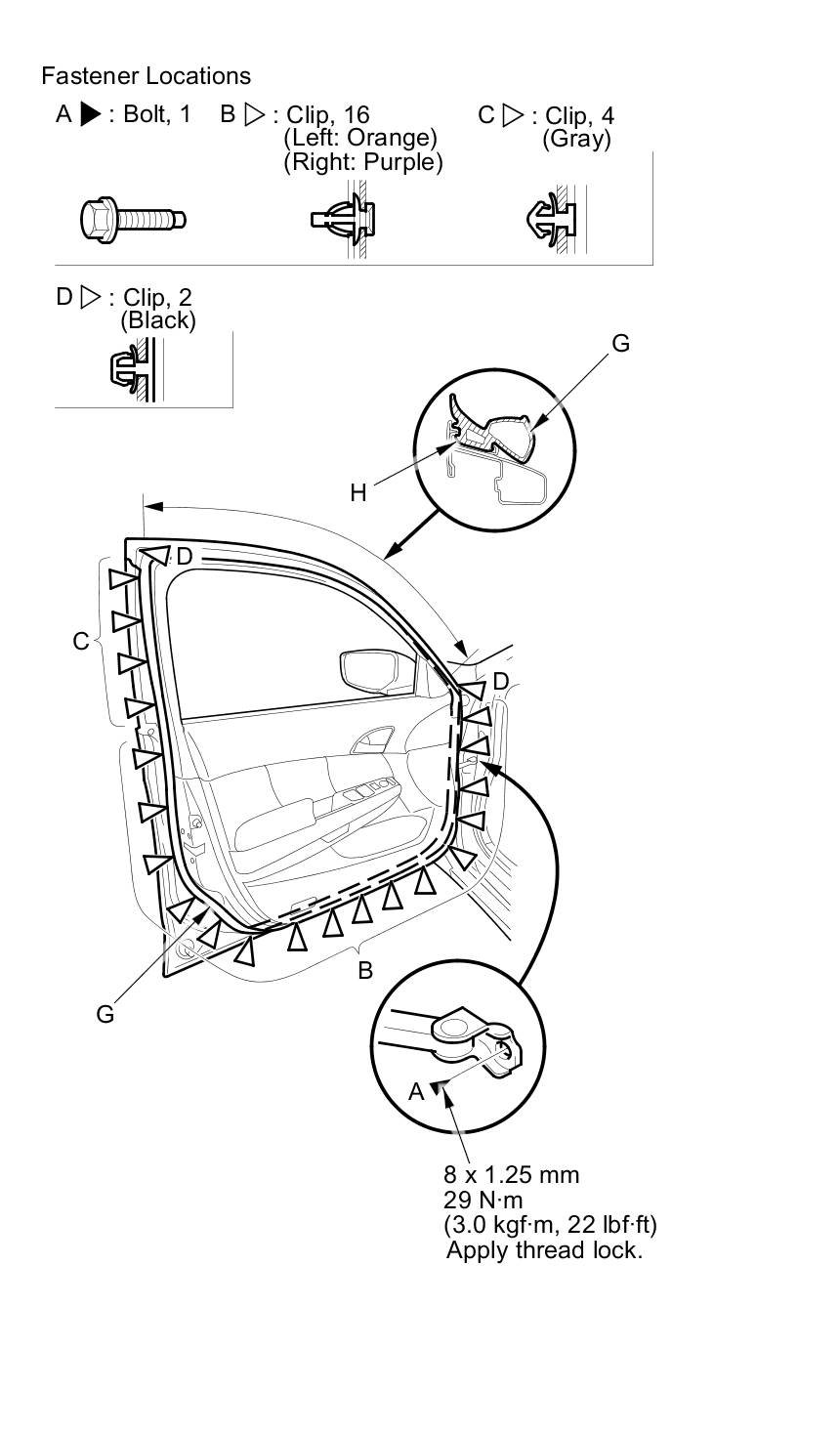 Fastener Locations

A ▶ : Bolt, 1

B ▷ : Clip, 16
(Left: Orange)
(Right: Purple)

C ▷ : Clip, 4
(Gray)

D ▷ : Clip, 2
(Black)

G

H

D

C

D

B

G

A

8 x 1.25 mm
29 N·m
(3.0 kgf·m, 22 lbf·ft)
Apply thread lock.