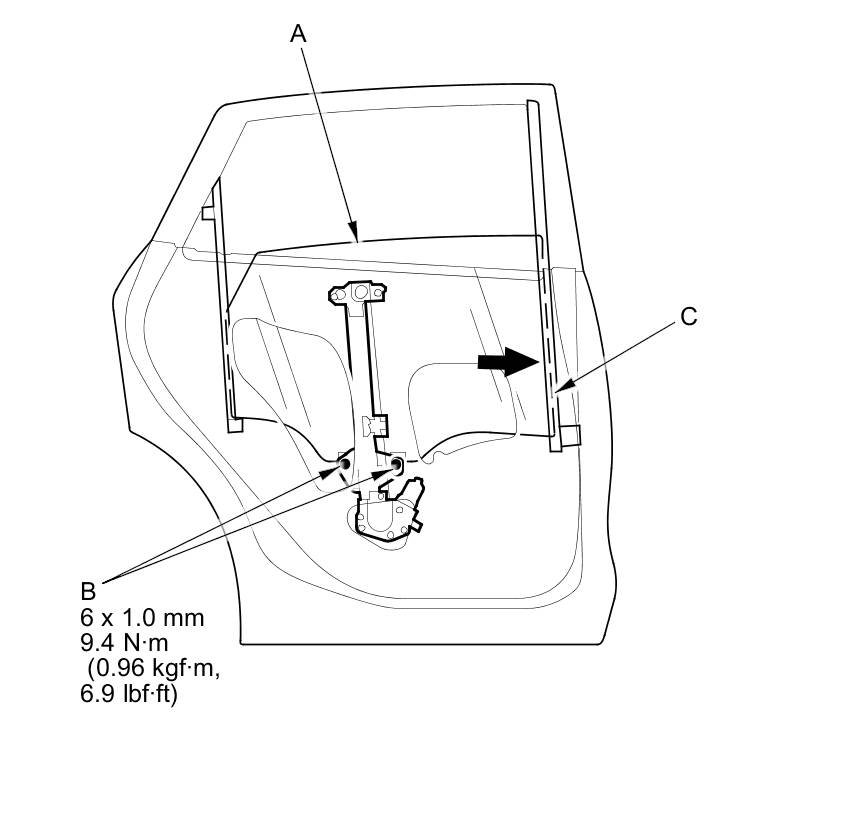 A

C

B
6 x 1.0 mm
9.4 N·m
(0.96 kgf·m,
6.9 lbf·ft)