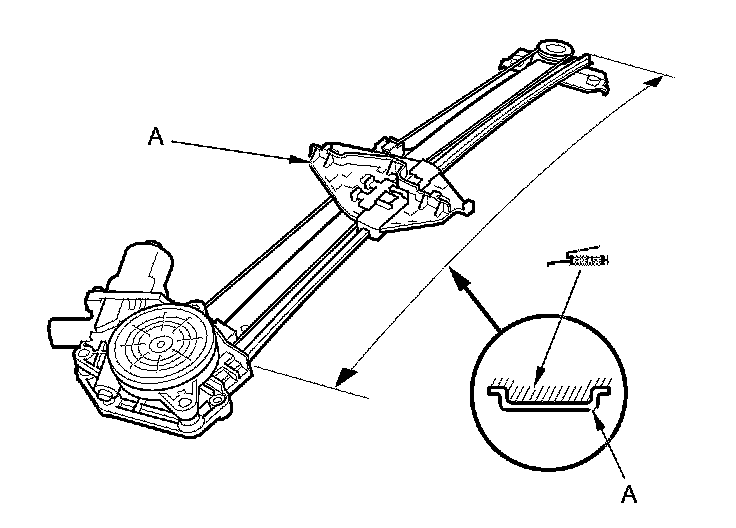 A

A