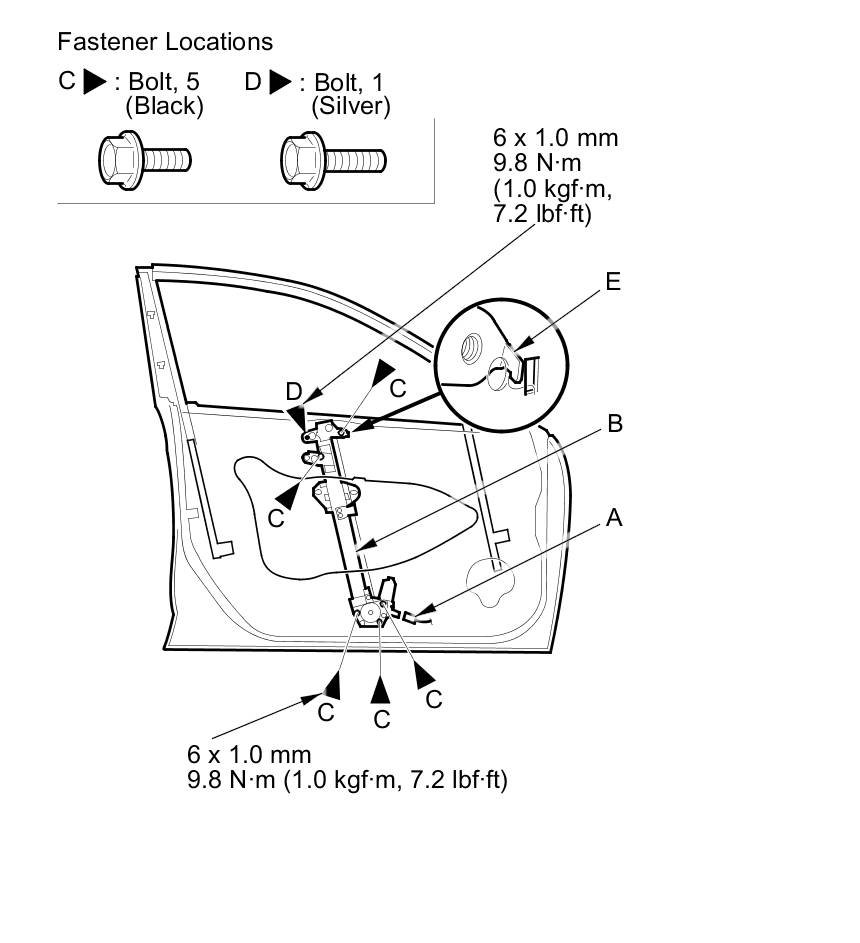 Fastener Locations

C ▶ : Bolt, 5 (Black)

D ▶ : Bolt, 1 (Silver)

6 x 1.0 mm
9.8 N·m
(1.0 kgf·m,
7.2 lbf·ft)

E

D

C

B

C

A

C

C

C

6 x 1.0 mm
9.8 N·m (1.0 kgf·m, 7.2 lbf·ft)