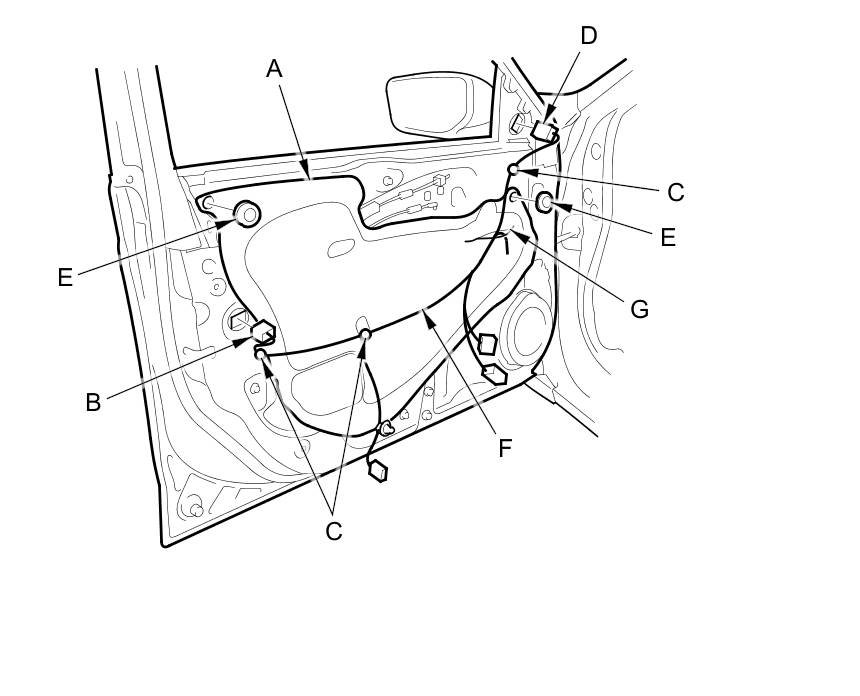 A
D
C
E
E
G
B
F
C