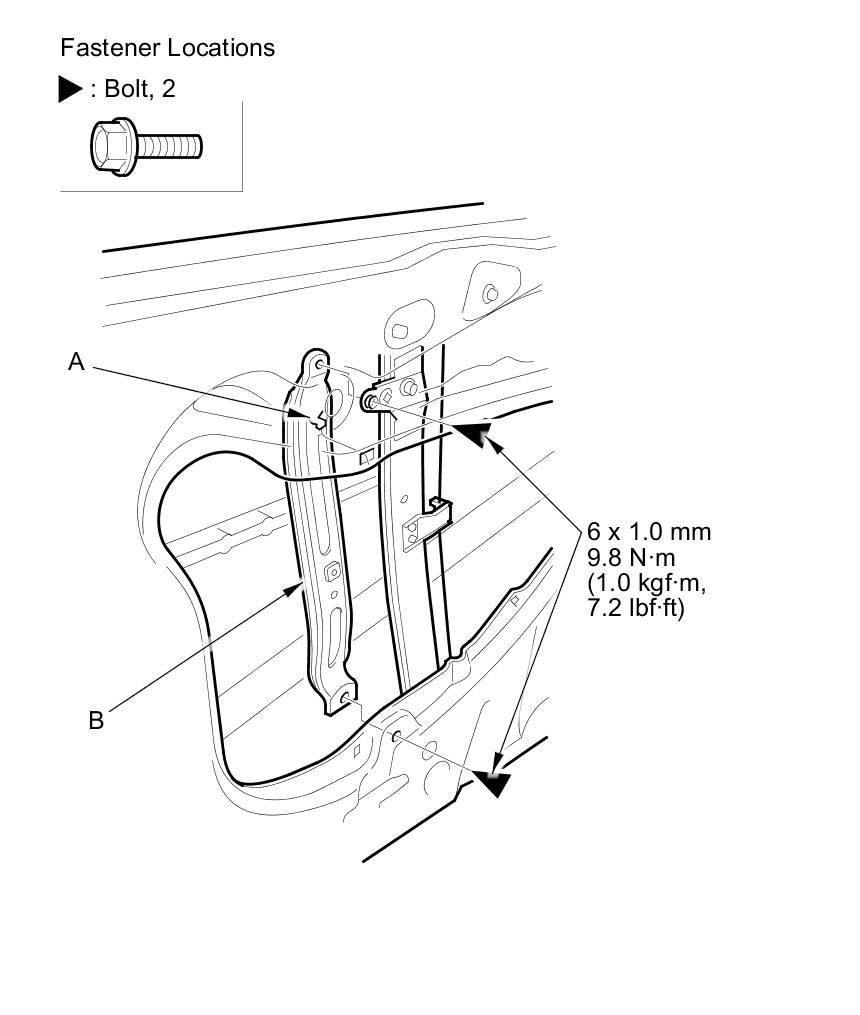 Fastener Locations

▶ : Bolt, 2

A

B

6 x 1.0 mm
9.8 N·m
(1.0 kgf·m,
7.2 lbf·ft)