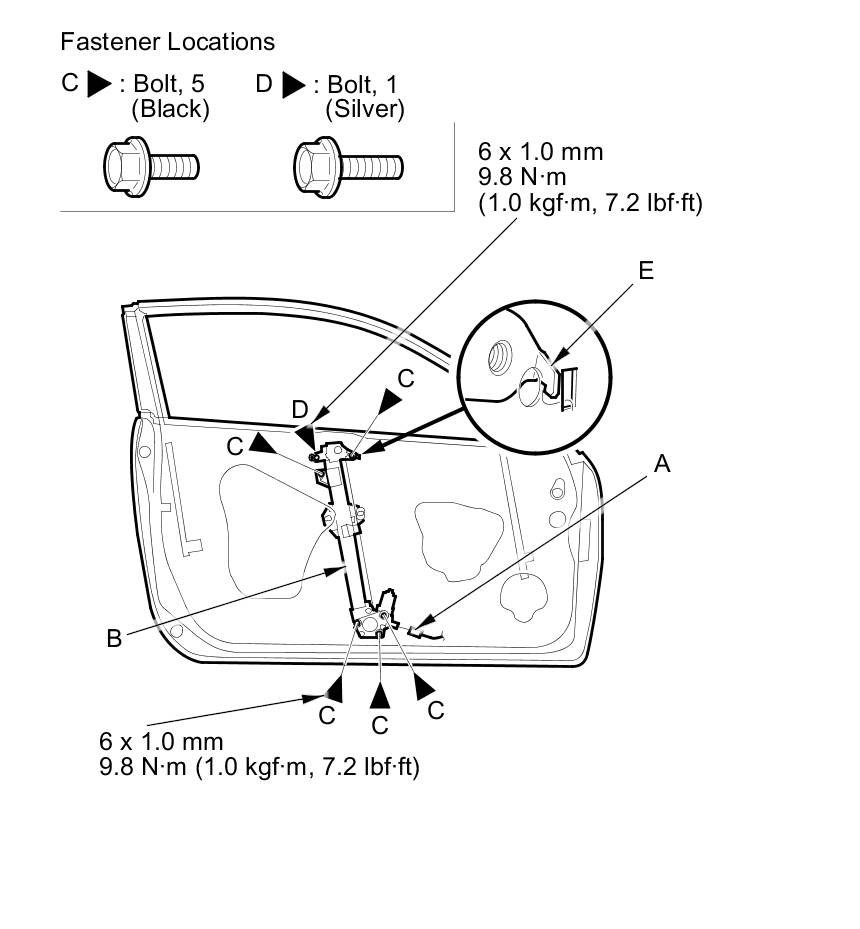 Fastener Locations

C ▶ : Bolt, 5
(Black)

D ▶ : Bolt, 1
(Silver)

6 x 1.0 mm
9.8 N·m
(1.0 kgf·m, 7.2 lbf·ft)

E

C

D

C

A

B

C

C

C

6 x 1.0 mm
9.8 N·m (1.0 kgf·m, 7.2 lbf·ft)