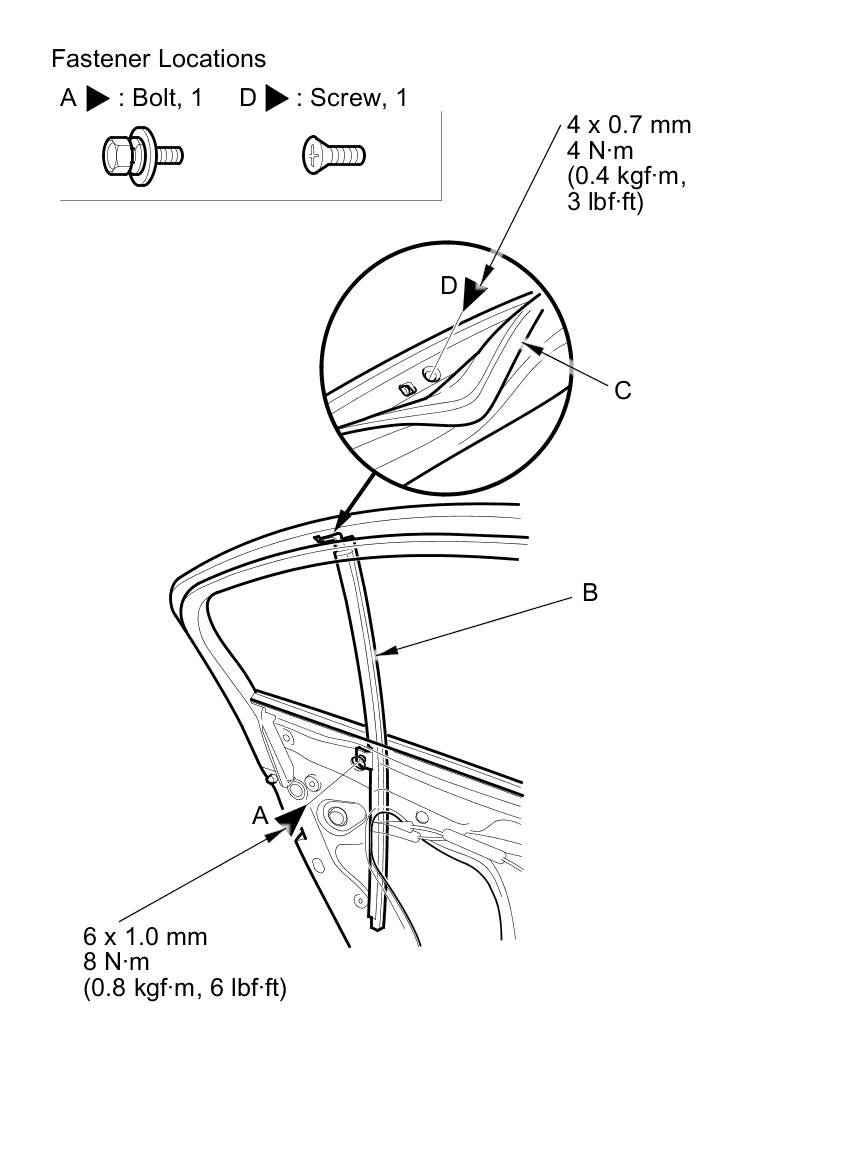 Fastener Locations

A ▶ : Bolt, 1 D ▶ : Screw, 1

4 x 0.7 mm
4 N·m
(0.4 kgf·m,
3 lbf·ft)

D

C

B

A

6 x 1.0 mm
8 N·m
(0.8 kgf·m, 6 lbf·ft)