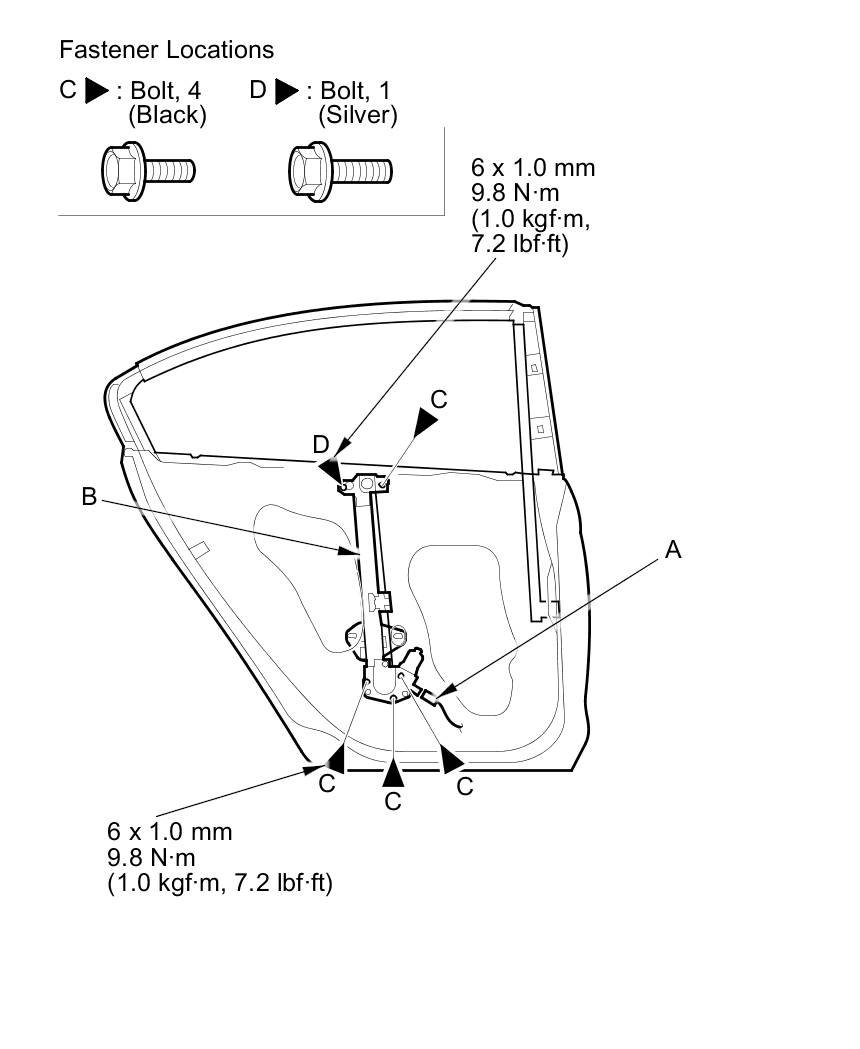 Fastener Locations

C ▶ : Bolt, 4 (Black)

D ▶ : Bolt, 1 (Silver)

6 x 1.0 mm
9.8 N·m
(1.0 kgf·m,
7.2 lbf·ft)

C

D

B

A

C

C

C

6 x 1.0 mm
9.8 N·m
(1.0 kgf·m, 7.2 lbf·ft)