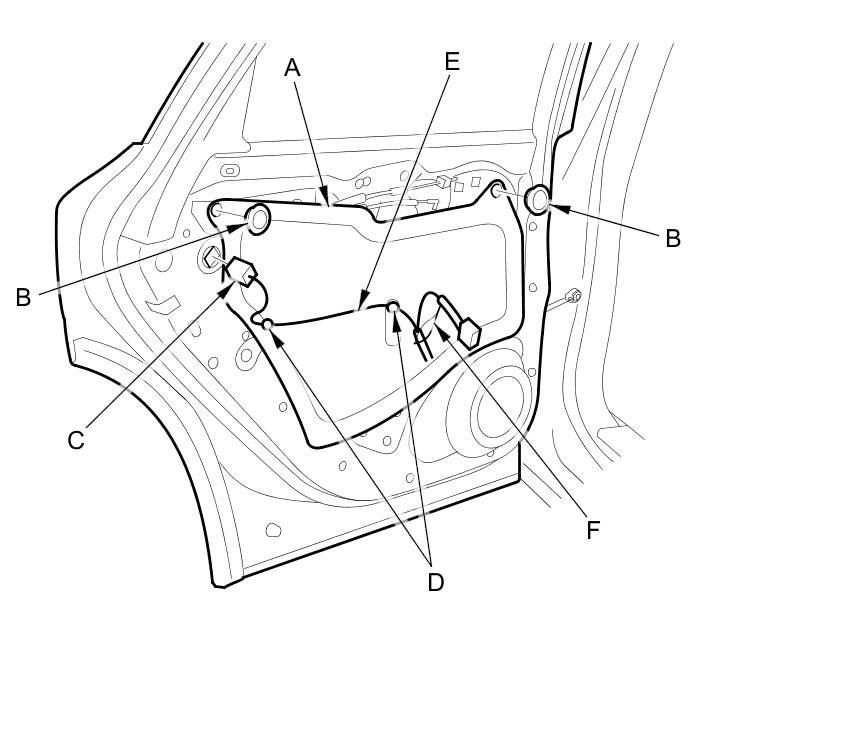 A
E
B
B
C
F
D