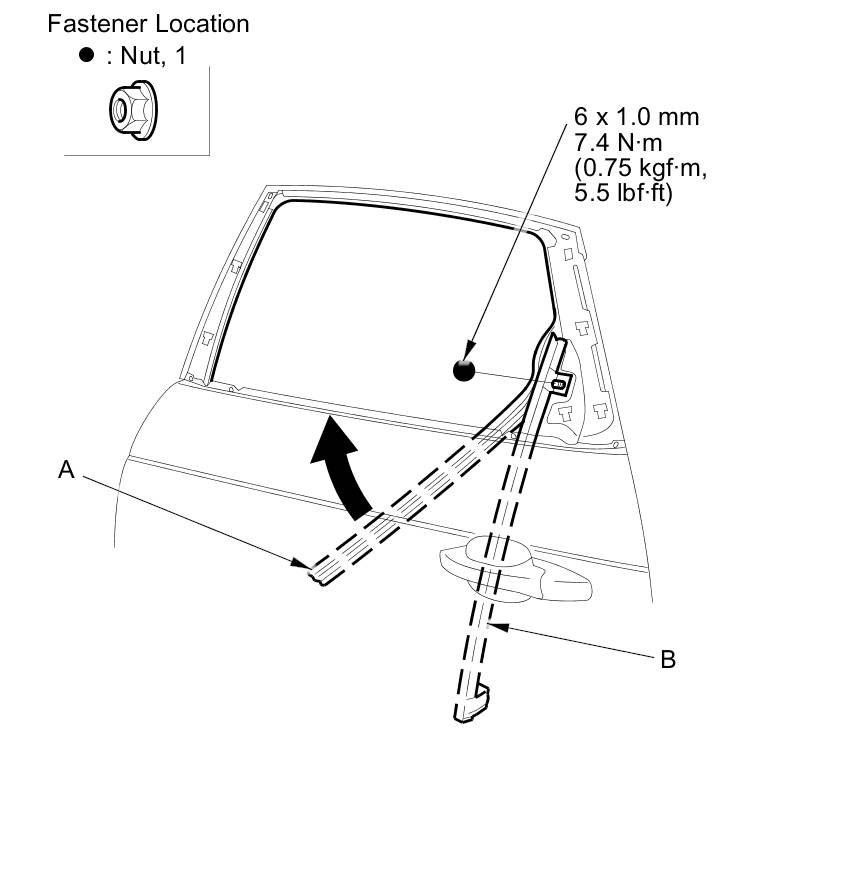 Fastener Location
● : Nut, 1

6 x 1.0 mm
7.4 N·m
(0.75 kgf·m,
5.5 lbf·ft)

A

B