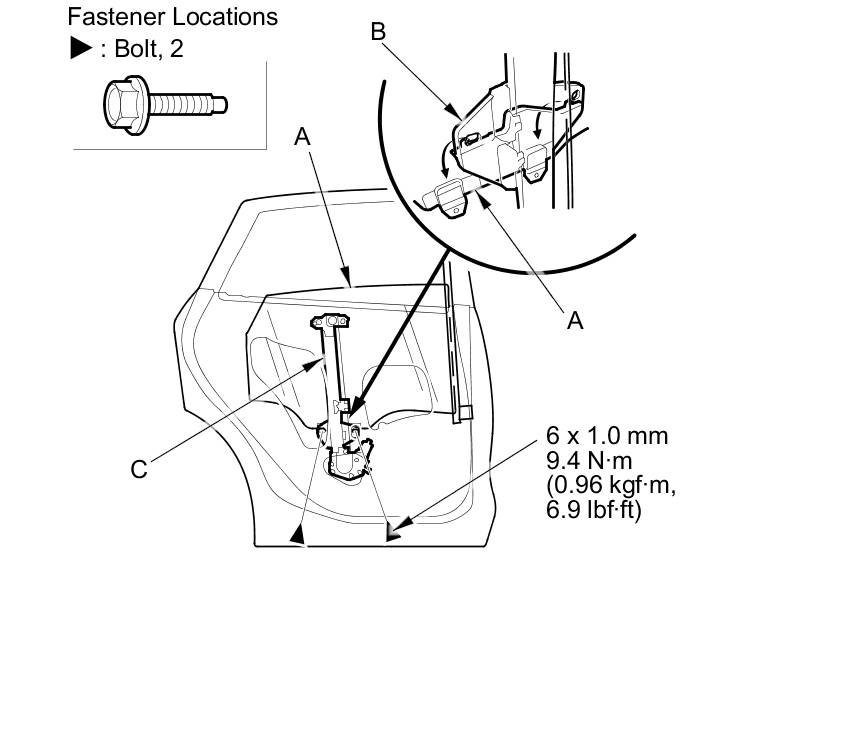 Fastener Locations
▶ : Bolt, 2

B

A

A

C

6 x 1.0 mm
9.4 N·m
(0.96 kgf·m,
6.9 lbf·ft)