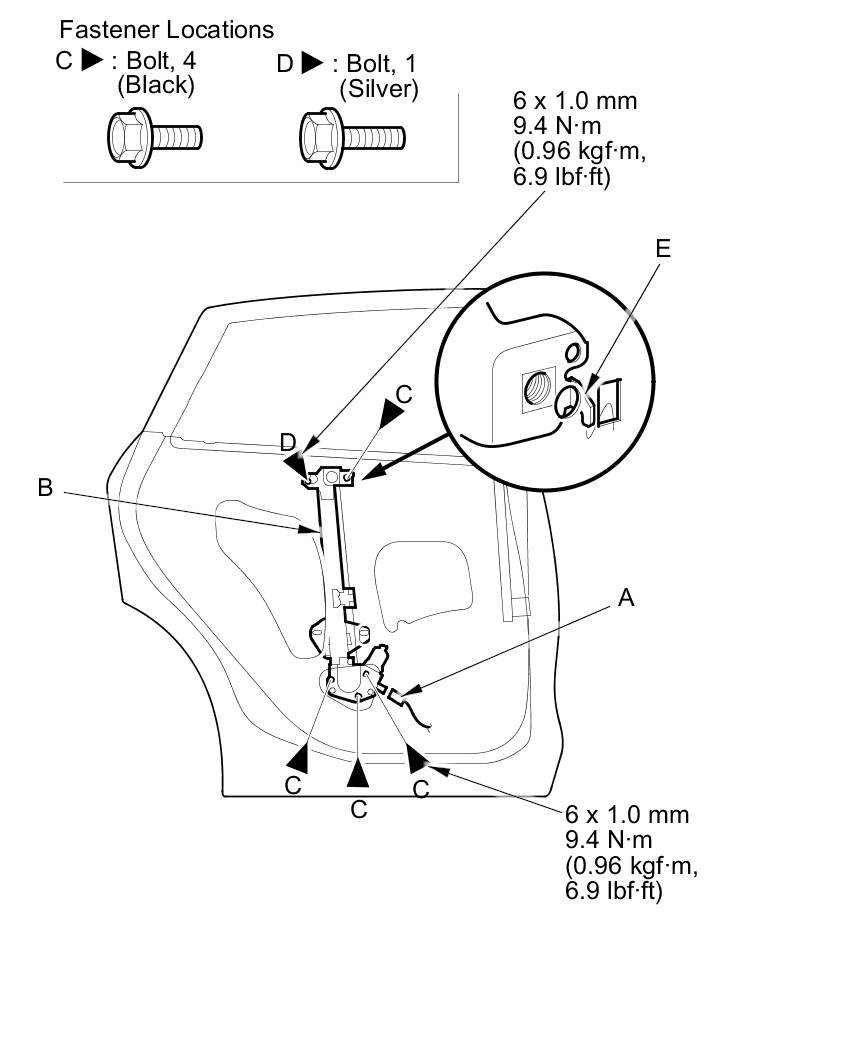 Fastener Locations

C ▶ : Bolt, 4 (Black)

D ▶ : Bolt, 1 (Silver)

6 x 1.0 mm
9.4 N·m
(0.96 kgf·m,
6.9 lbf·ft)

E

C

D

B

A

C

C

C

6 x 1.0 mm
9.4 N·m
(0.96 kgf·m,
6.9 lbf·ft)