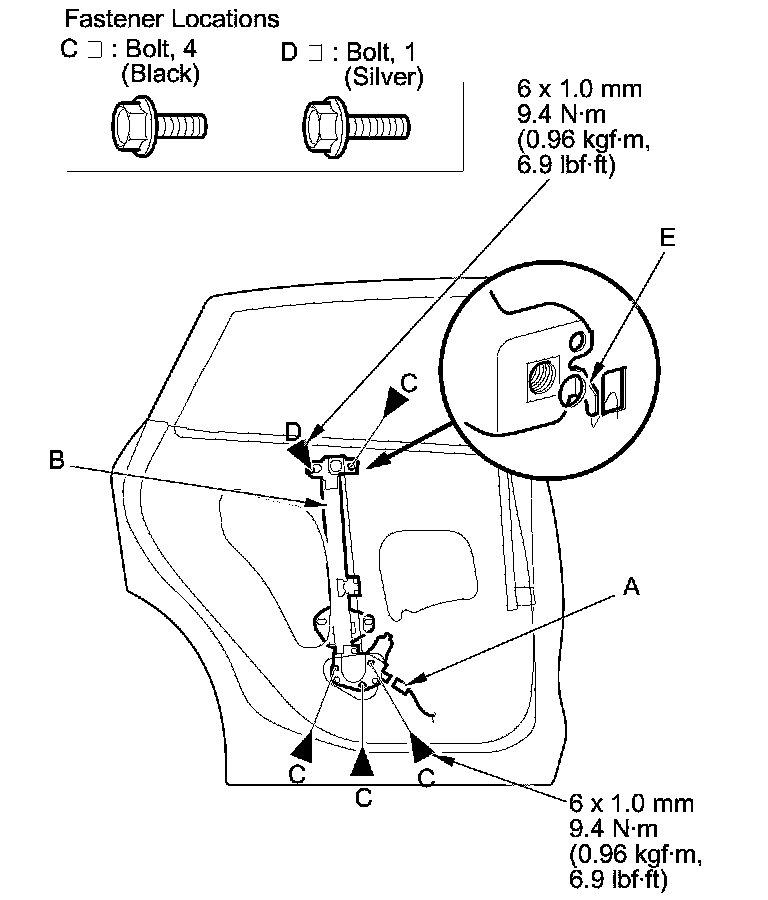 Fastener Locations
C ⊐ : Bolt, 4 (Black)
D ⊐ : Bolt, 1 (Silver)

6 x 1.0 mm
9.4 N·m
(0.96 kgf·m,
6.9 lbf·ft)

E

C

D

B

A

C

C

C

6 x 1.0 mm
9.4 N·m
(0.96 kgf·m,
6.9 lbf·ft)