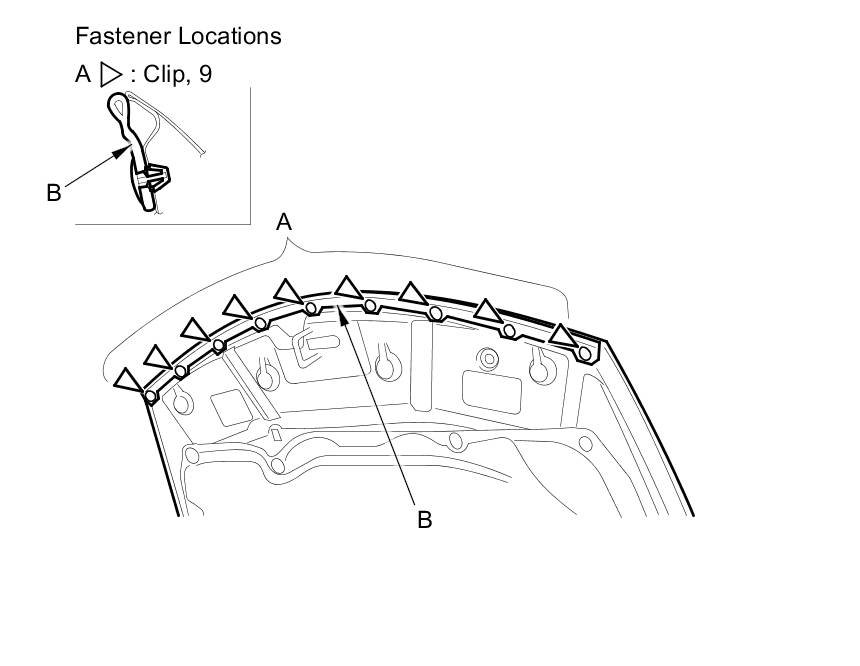 Fastener Locations

A ▷ : Clip, 9

B

A

B