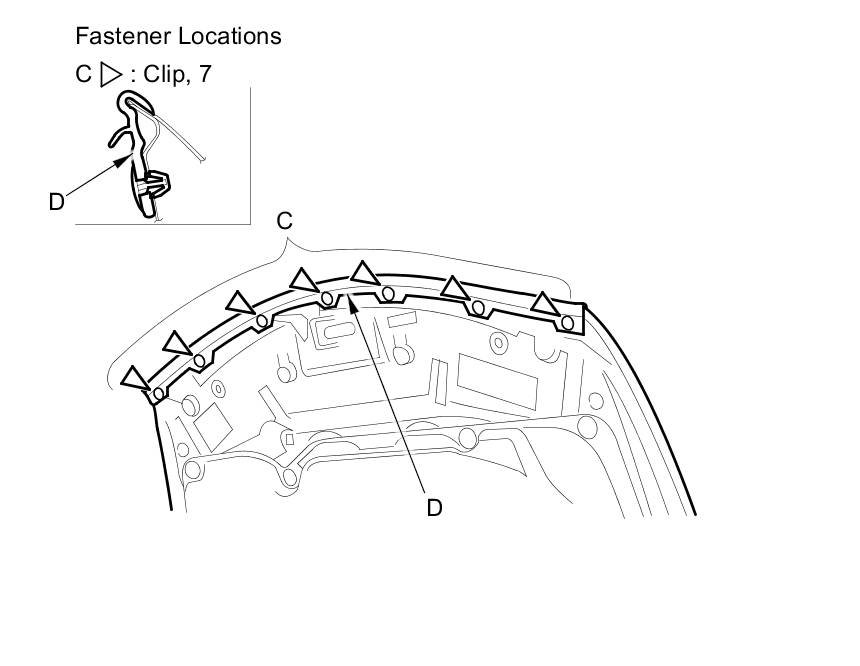 Fastener Locations

C ▷ : Clip, 7

D

C

D