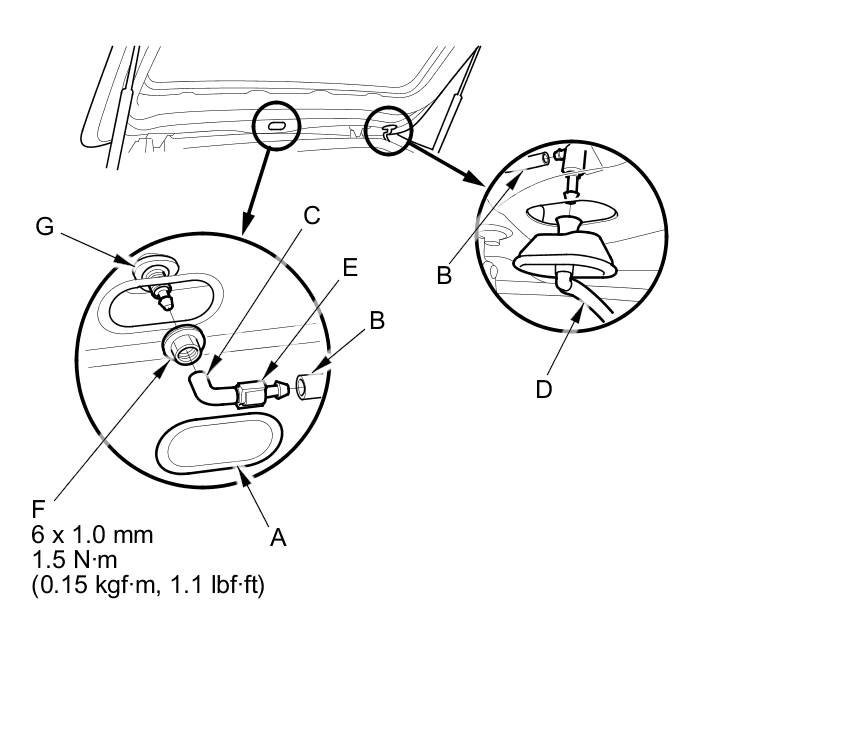 G

C

E

B

B

D

F
6 x 1.0 mm
1.5 N·m
(0.15 kgf·m, 1.1 lbf·ft)

A