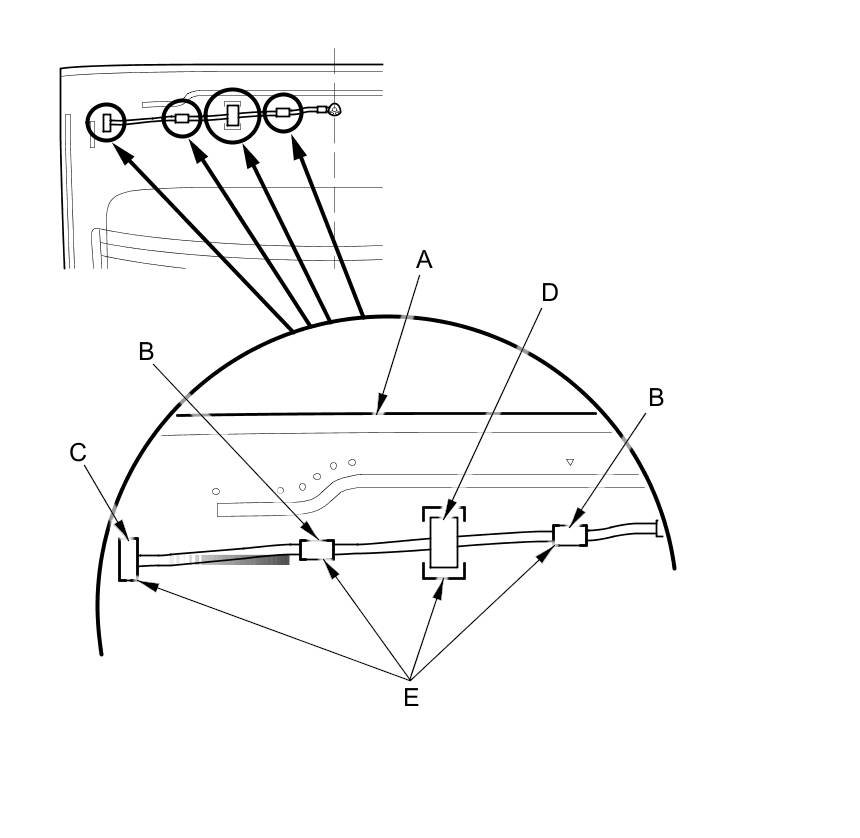 A
D
B
B
C
E