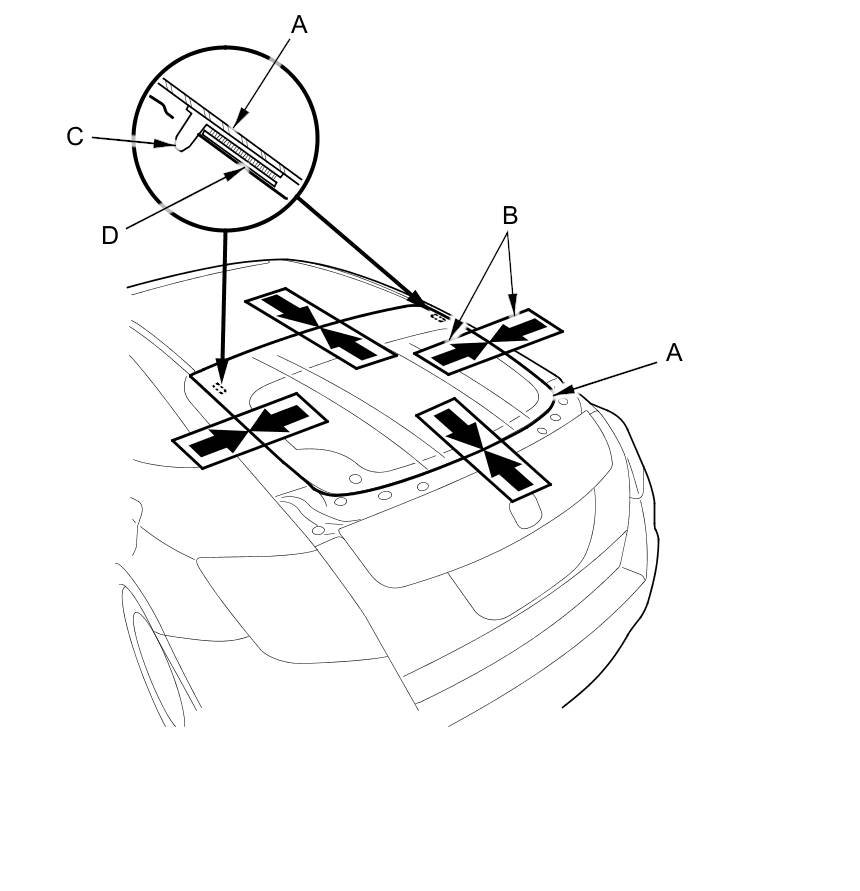 A
C
D
B
A